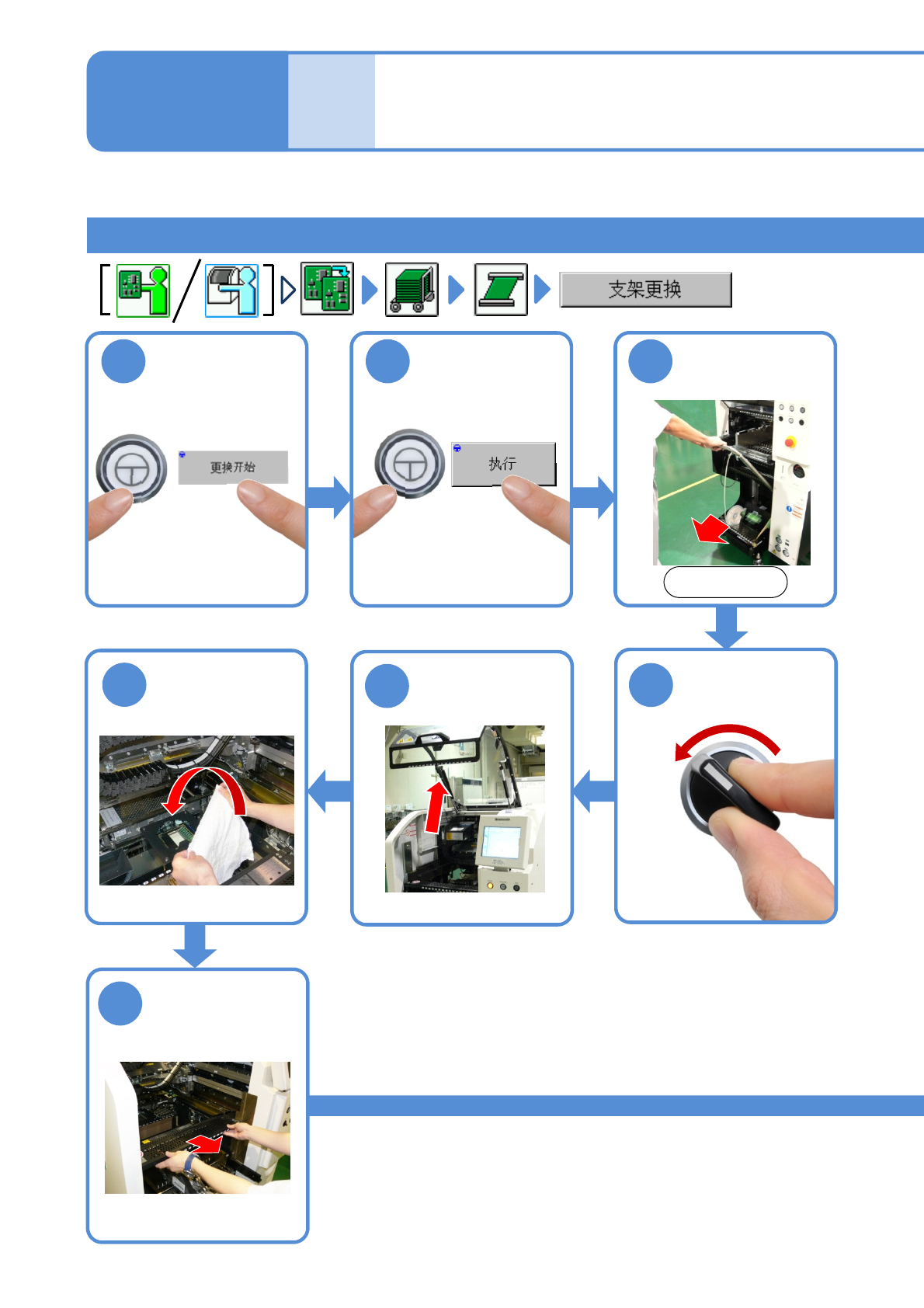 支架更换

更换开始

执行