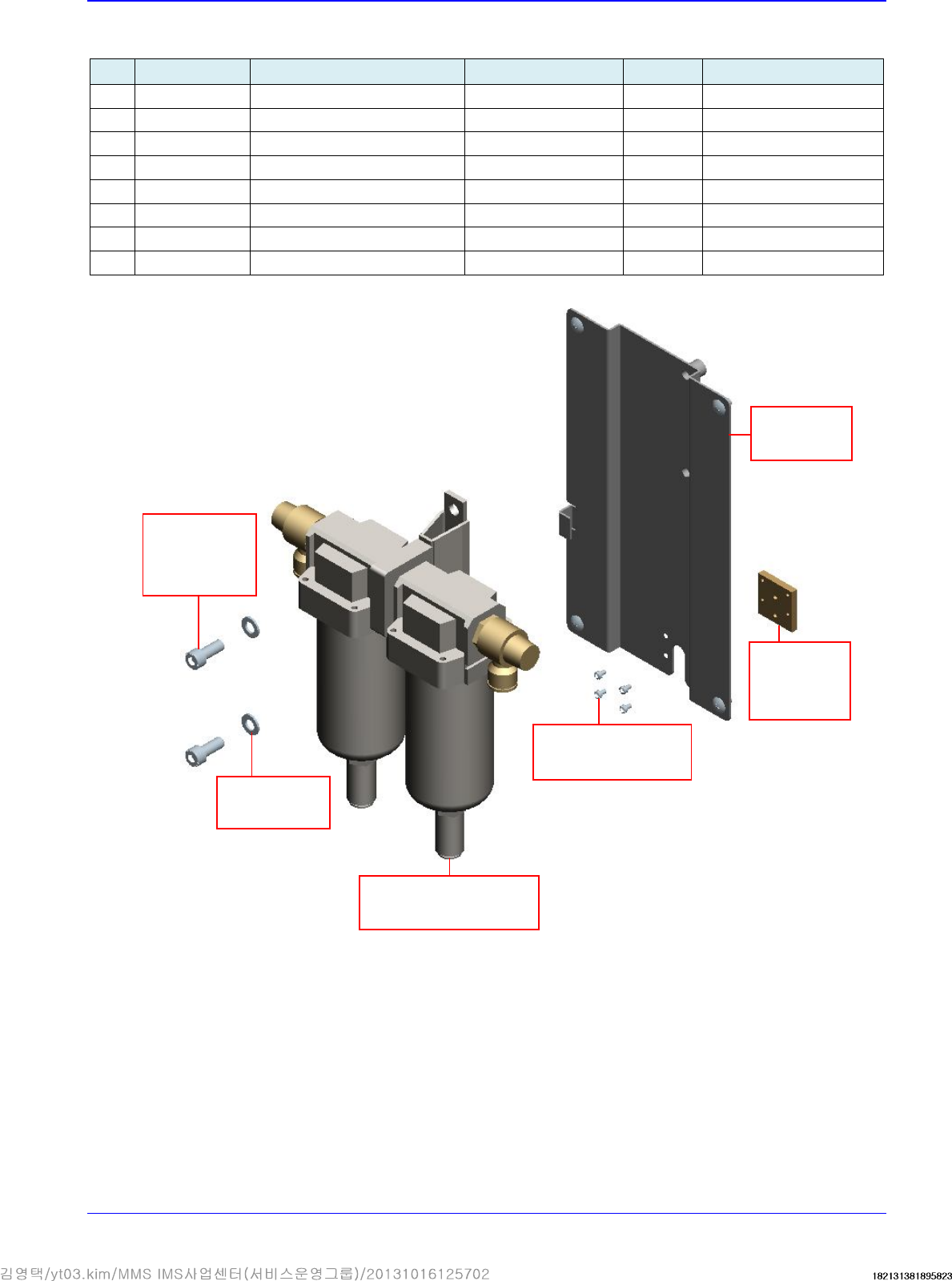 김영택/yt03.kim/MMS IMS사업센터(서비스운영그룹)/20131016125702

182131381895823