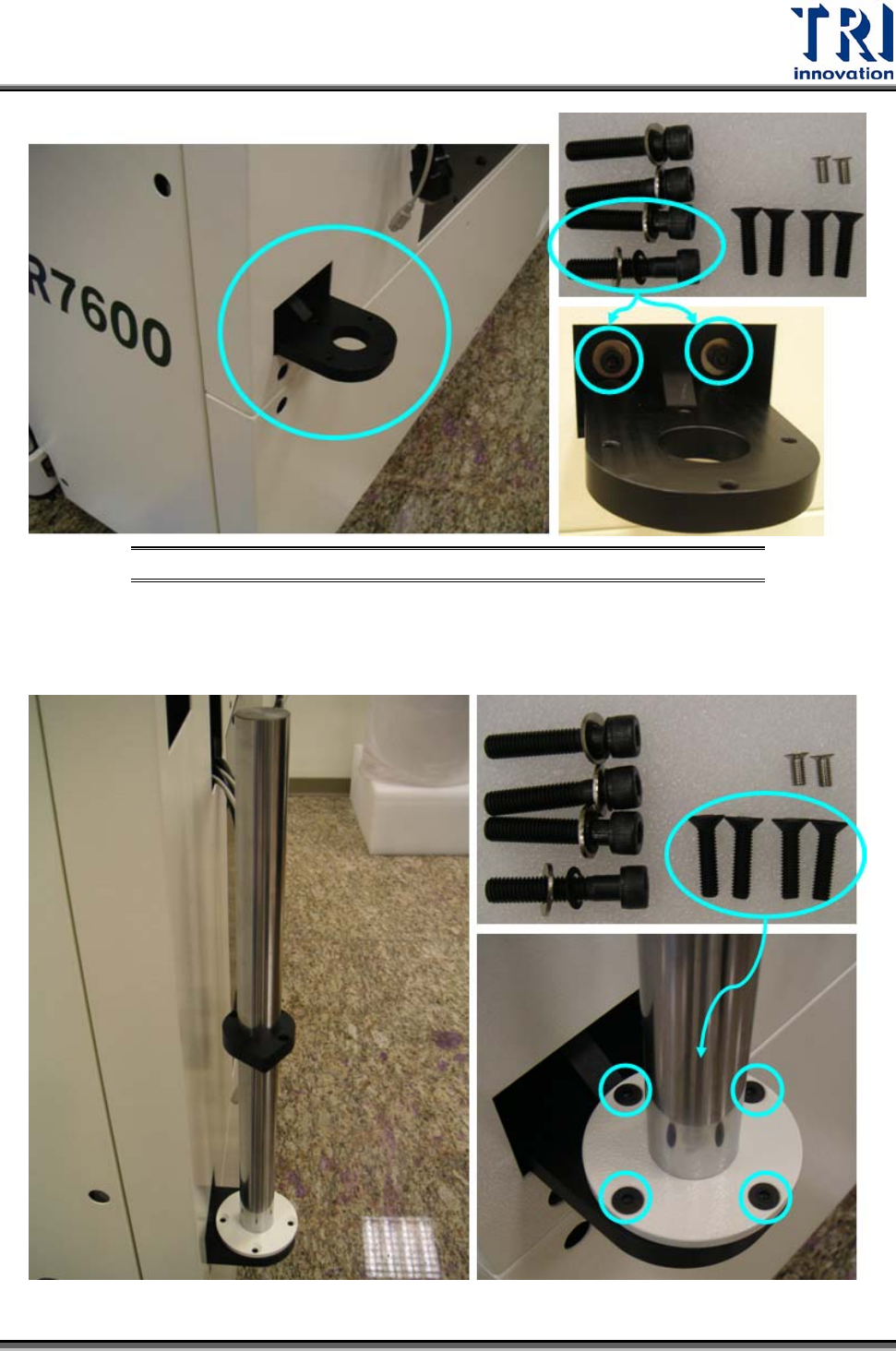 TRI innovation

R7600