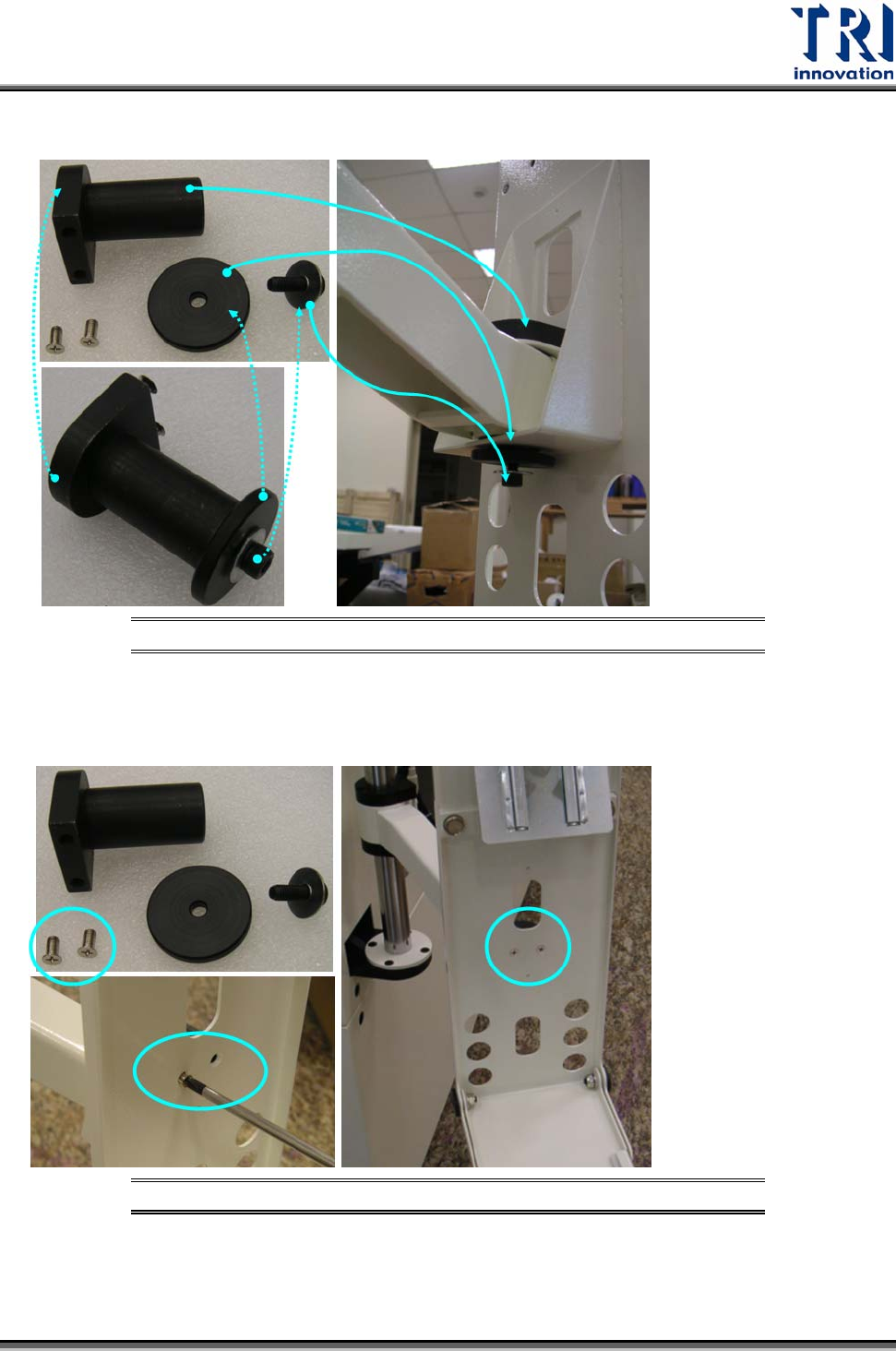 TRI
innovation