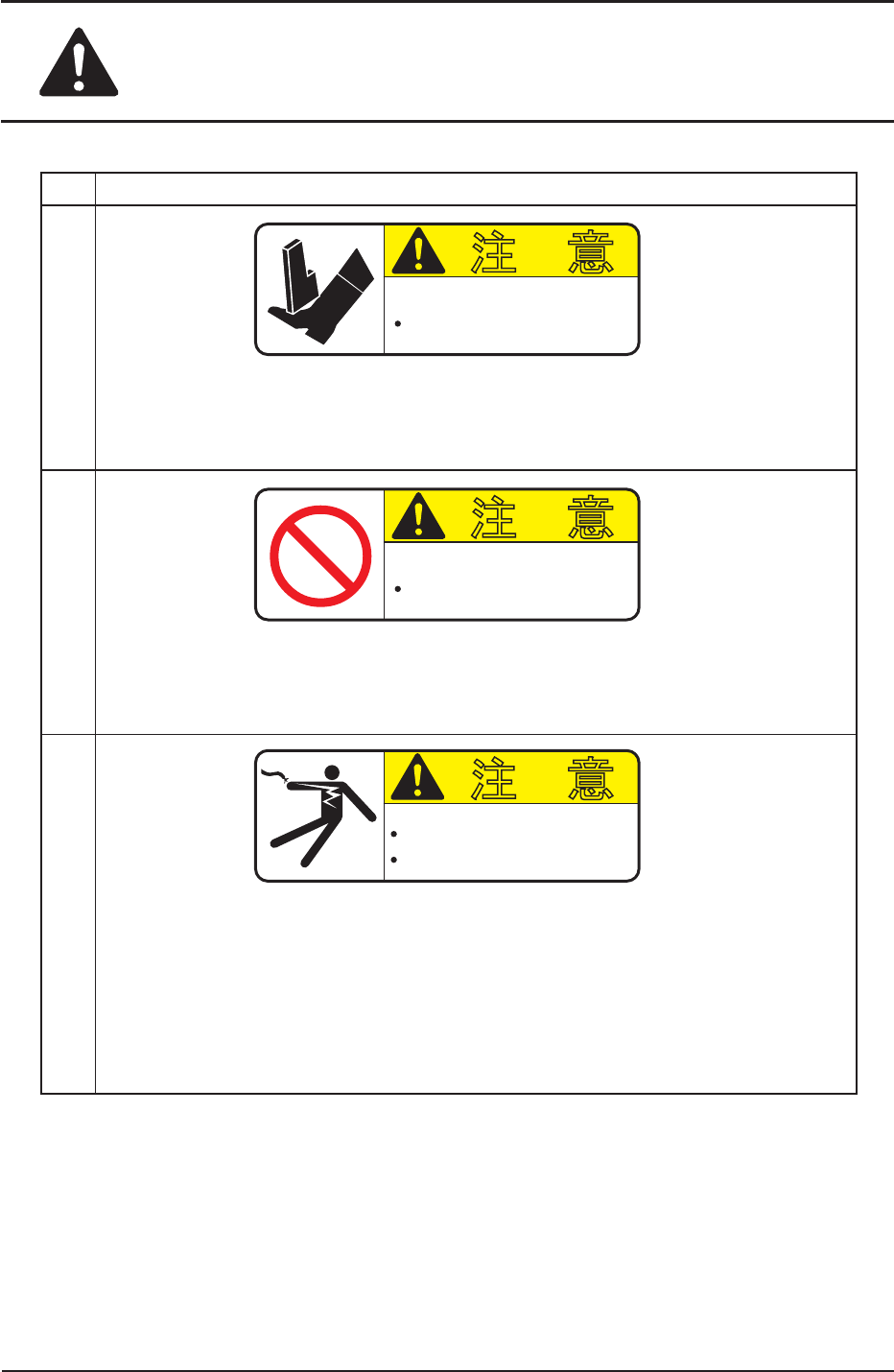 注 意

注 意

注 意