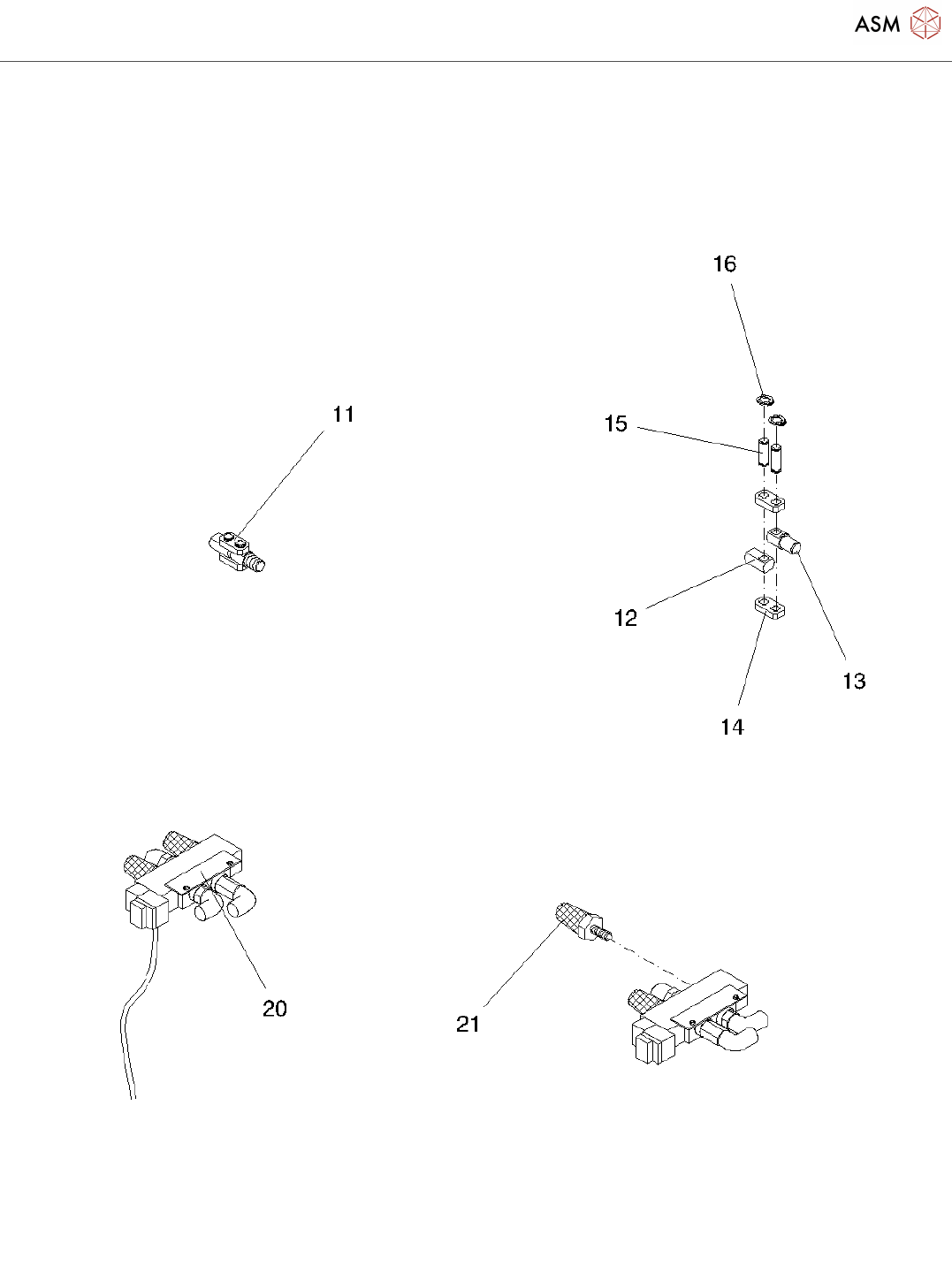 ASM

16

11

15

12

13

14

20

21