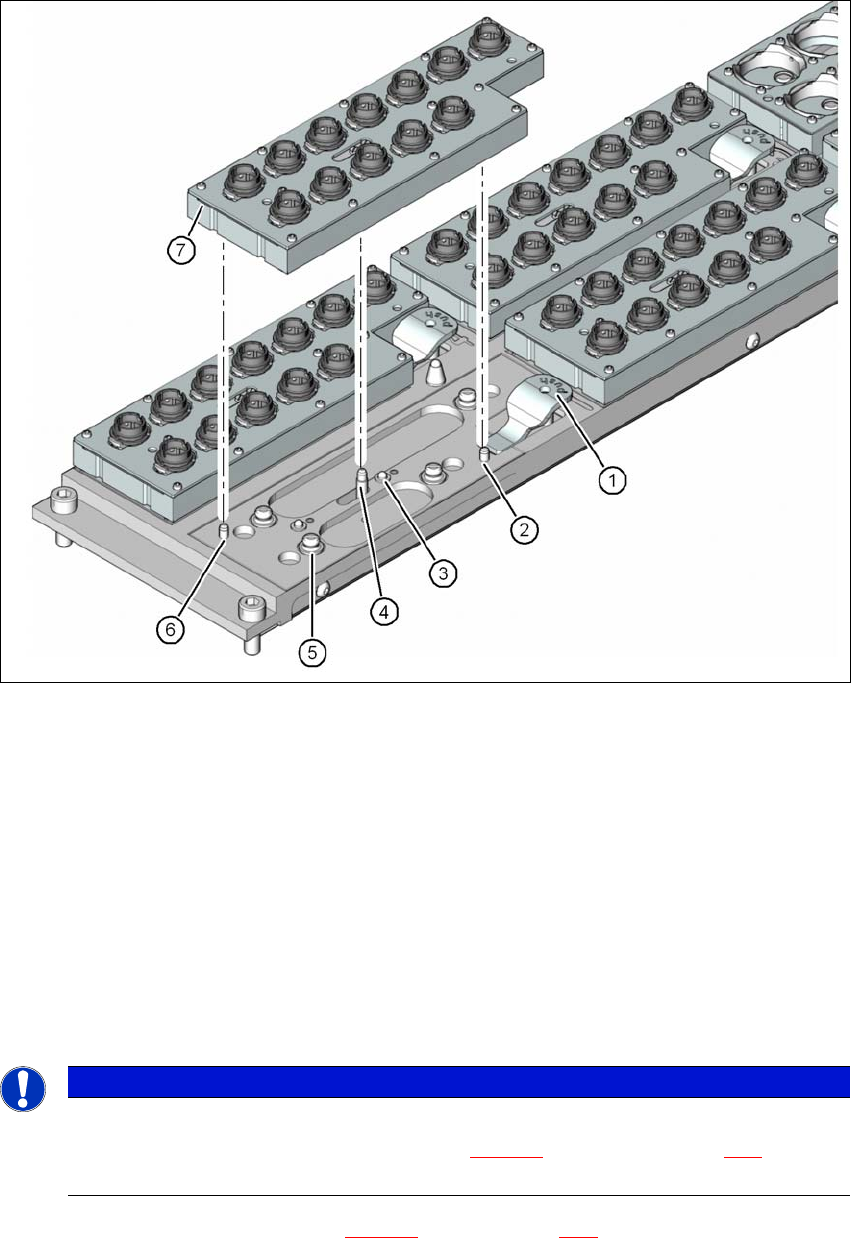 7
1
2
3
4
5
6