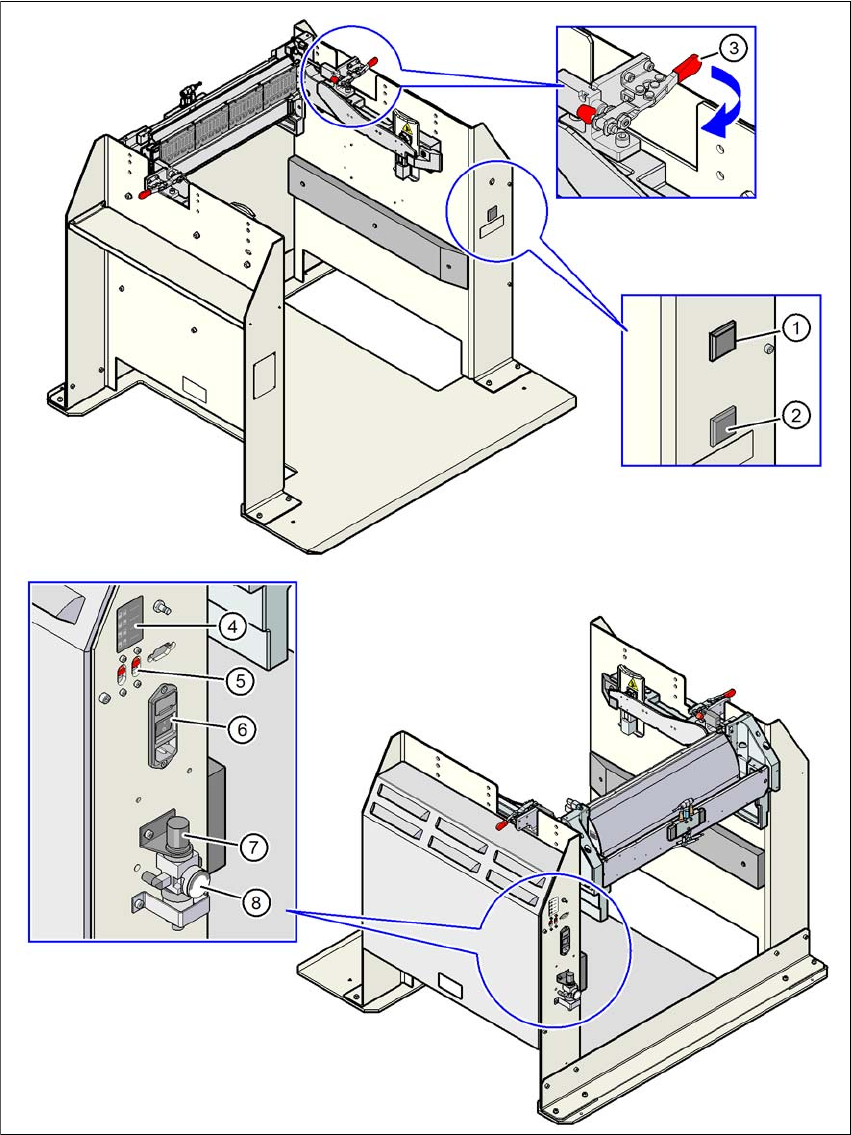 3

1

2

4

5

6

7

8