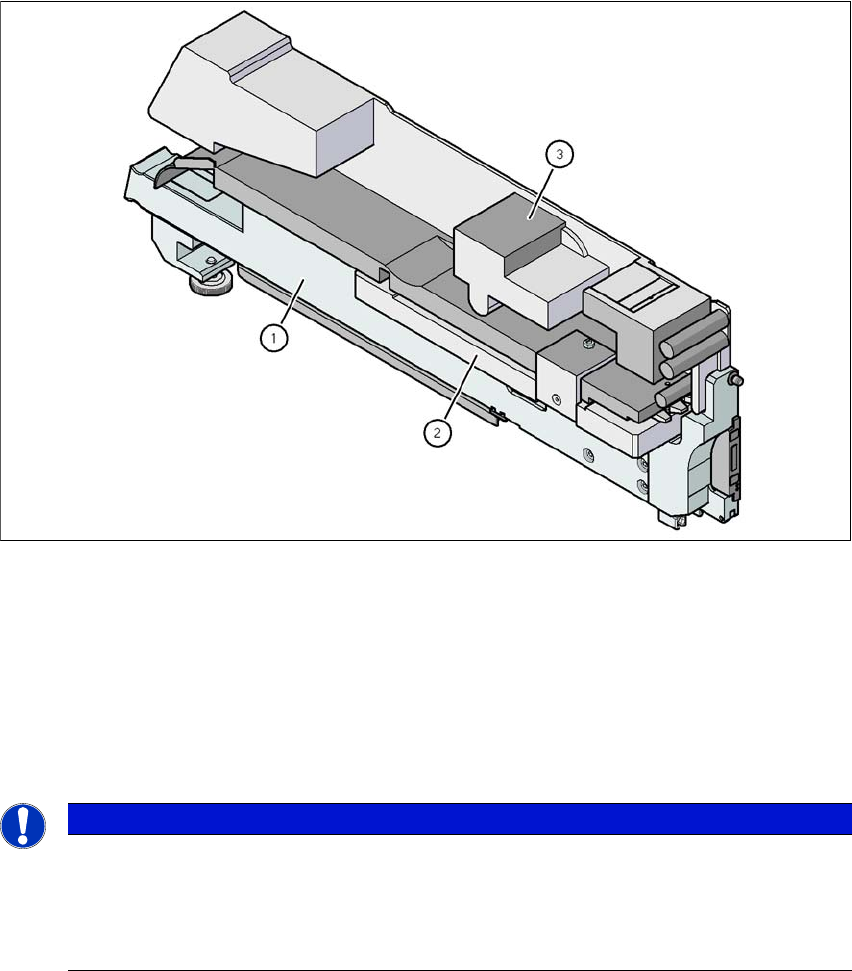 3

1

2