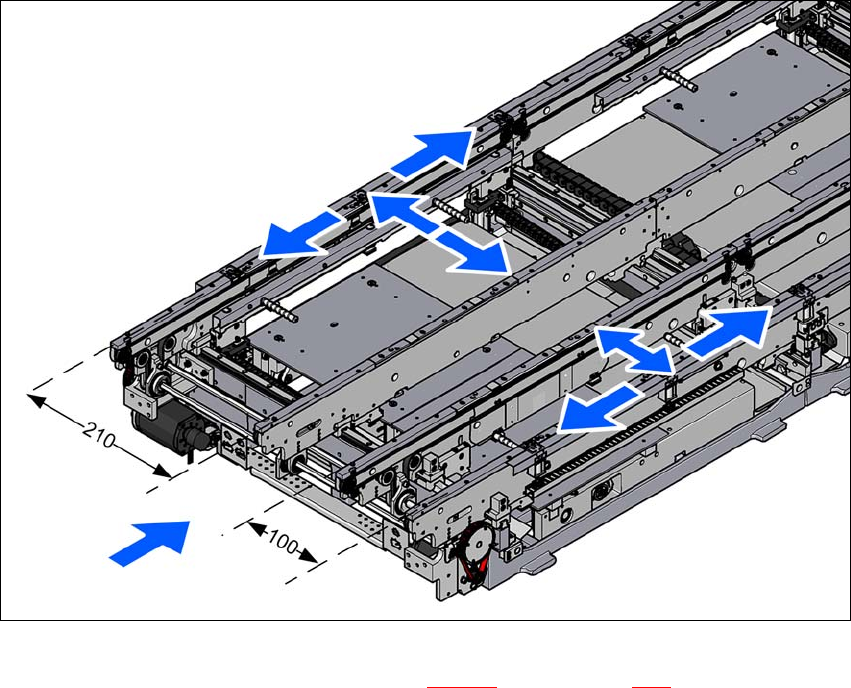 210

100