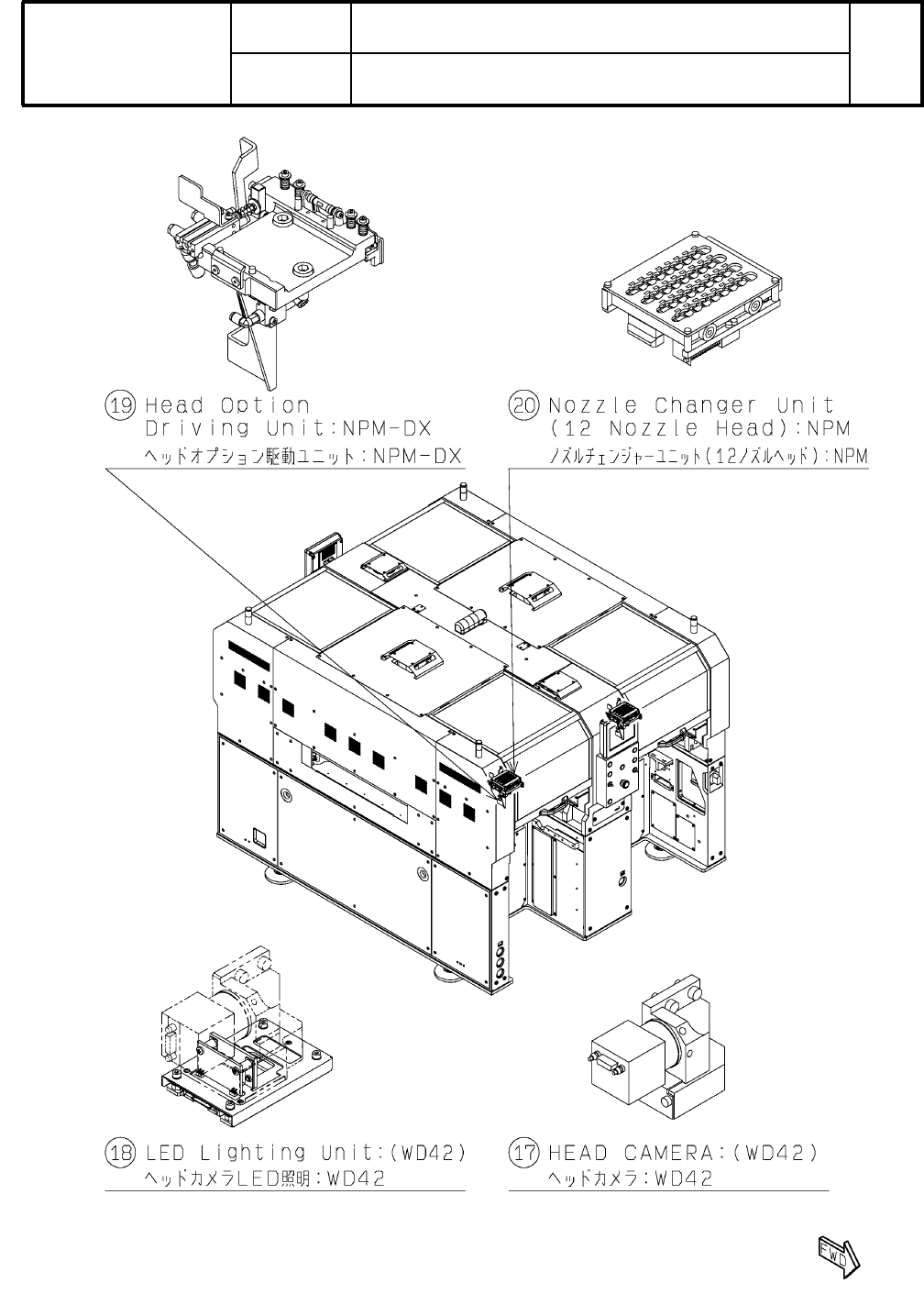 ⑲ Head Option Driving Unit:NPM-DX
ヘッドオプション駆動ユニット:NPM-DX

⑳ Nozzle Changer Unit (12 Nozzle Head):NPM
ノズルチェンジャーユニット(12ノズルヘッド):NPM

⑱ LED Lighting Unit:(WD42)
ヘッドカメラLED照明:WD42

⑰ HEAD CAMERA:(WD42)
ヘッドカメラ:WD42

FWD