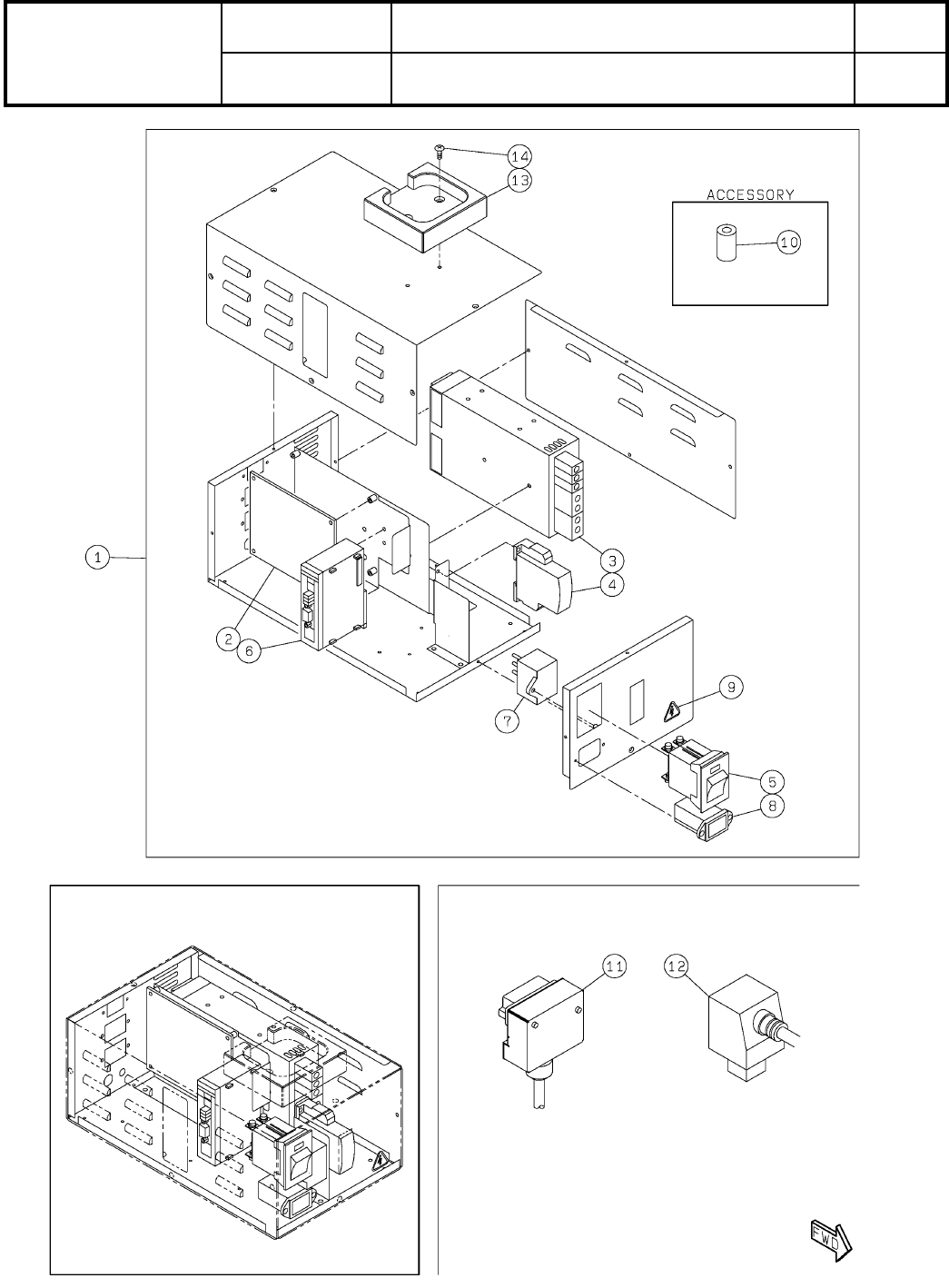 14
13
ACCESSORY
10
1
3
4
2
6
9
7
5
8
11
12
FWD