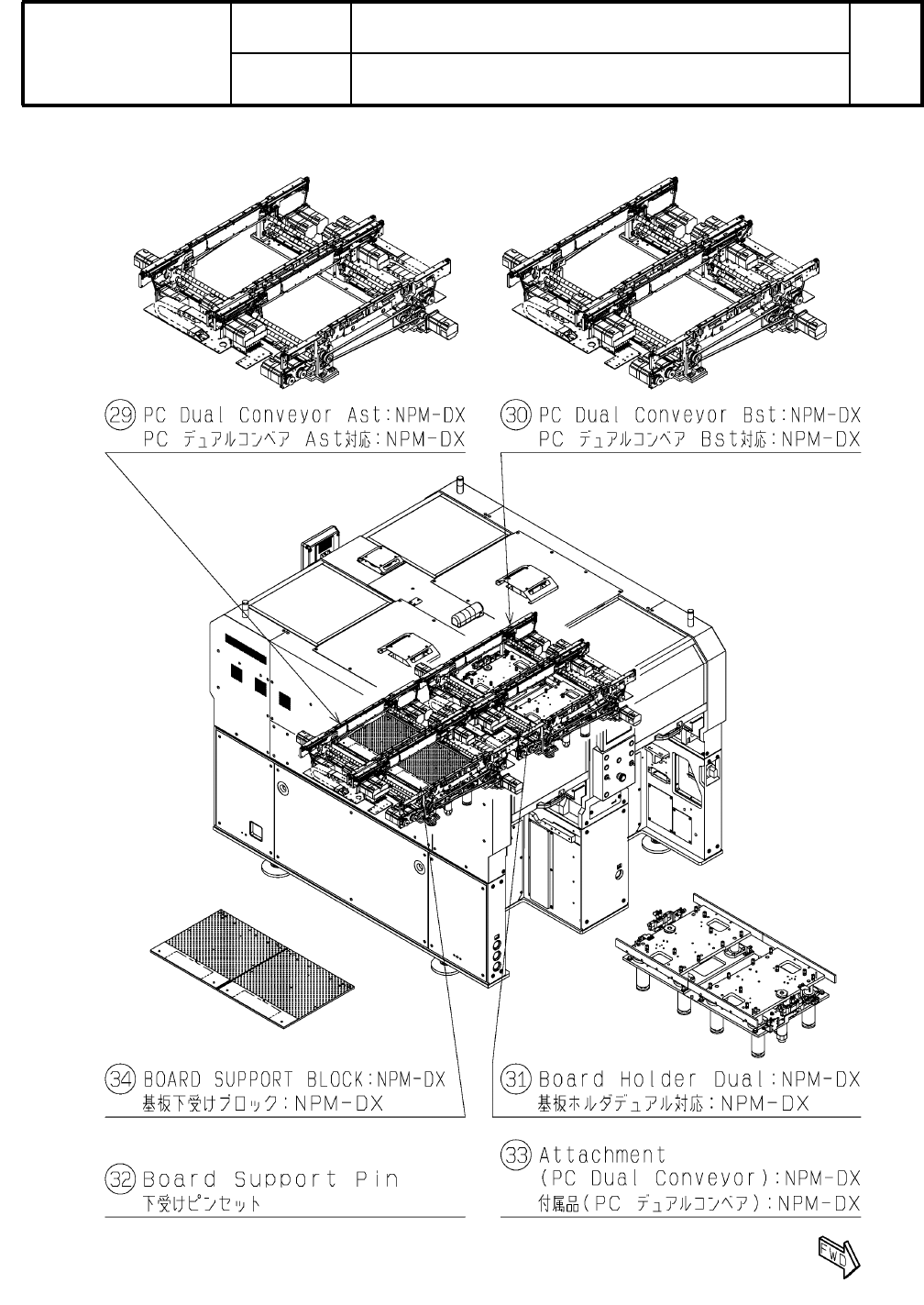 29 PC Dual Conveyor Ast:NPM-DX
PC デュアルコンベア Ast対応:NPM-DX

30 PC Dual Conveyor Bst:NPM-DX
PC デュアルコンベア Bst対応:NPM-DX

34 BOARD SUPPORT BLOCK:NPM-DX
基板下受けブロック:NPM-DX

31 Board Holder Dual:NPM-DX
基板ホルダデュアル対応:NPM-DX

32 Board Support Pin
下受けピンセット

33 Attachment
(PC Dual Conveyor):NPM-DX
付属品(PC デュアルコンベア):NPM-DX

FWD