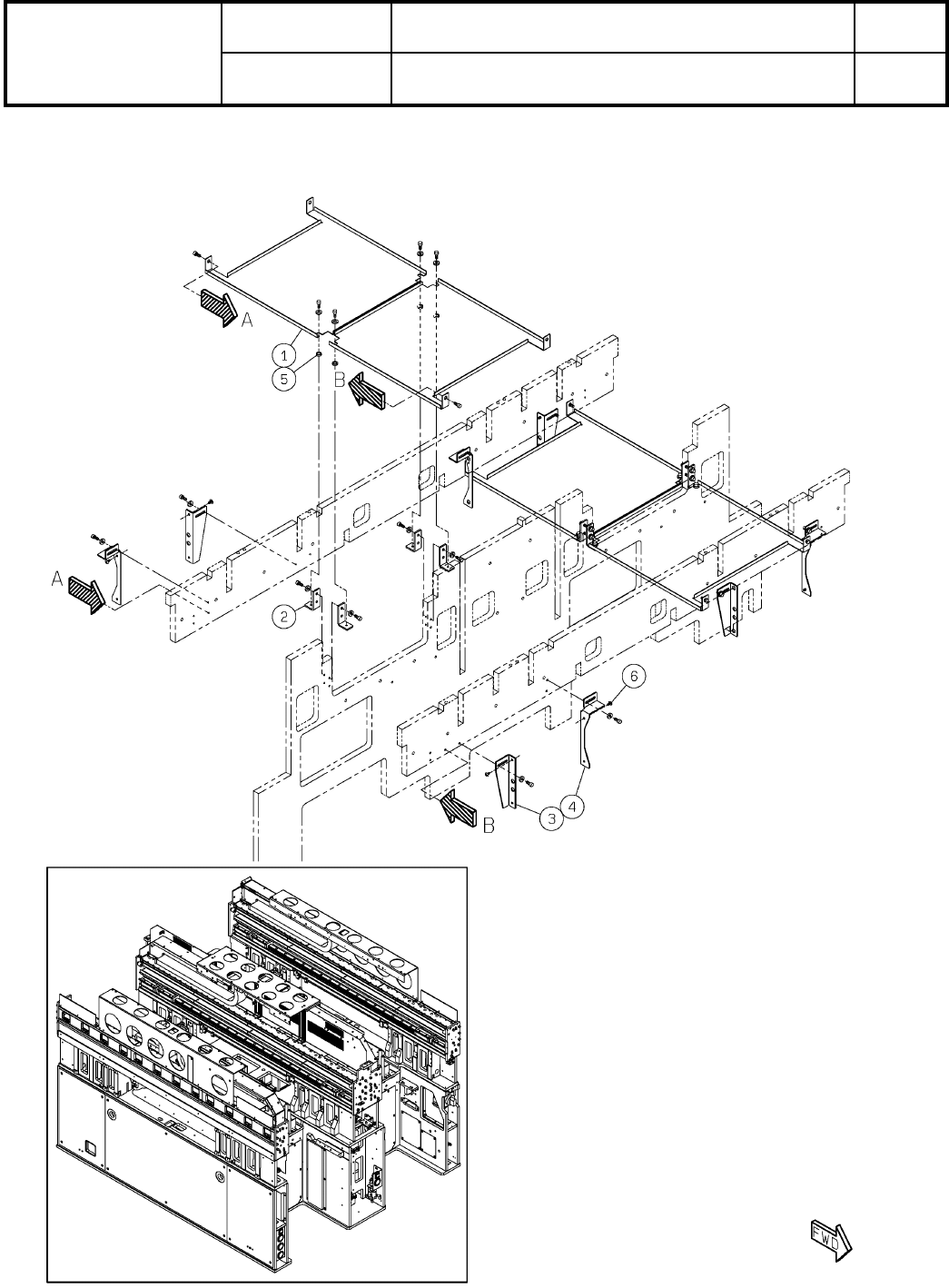 A

1

5

B

A

2

6

3

4

B

FWD