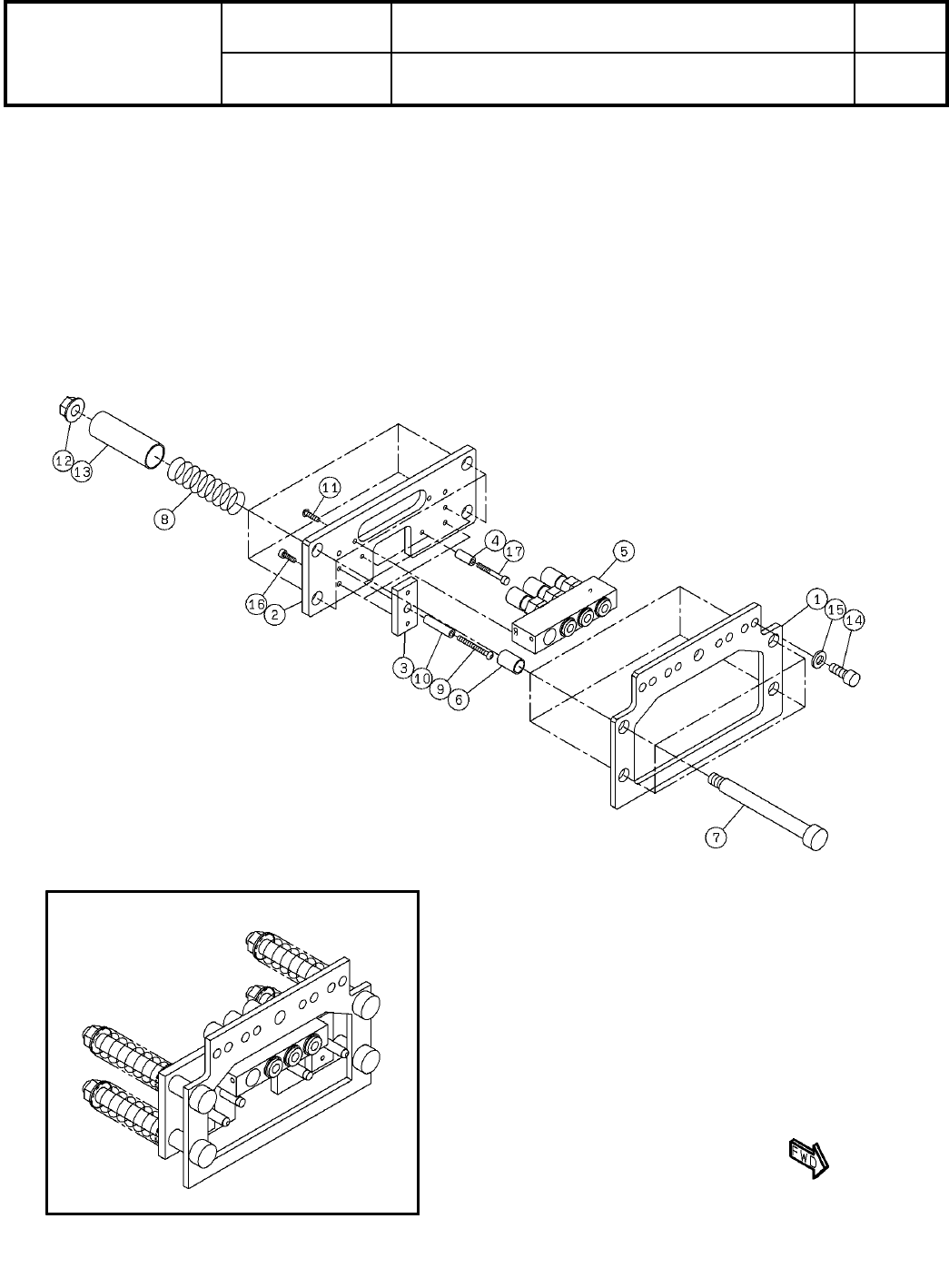 12
13
8
11
16
2
4
17
5
3
10
9
6
1
15
14
7
FWD