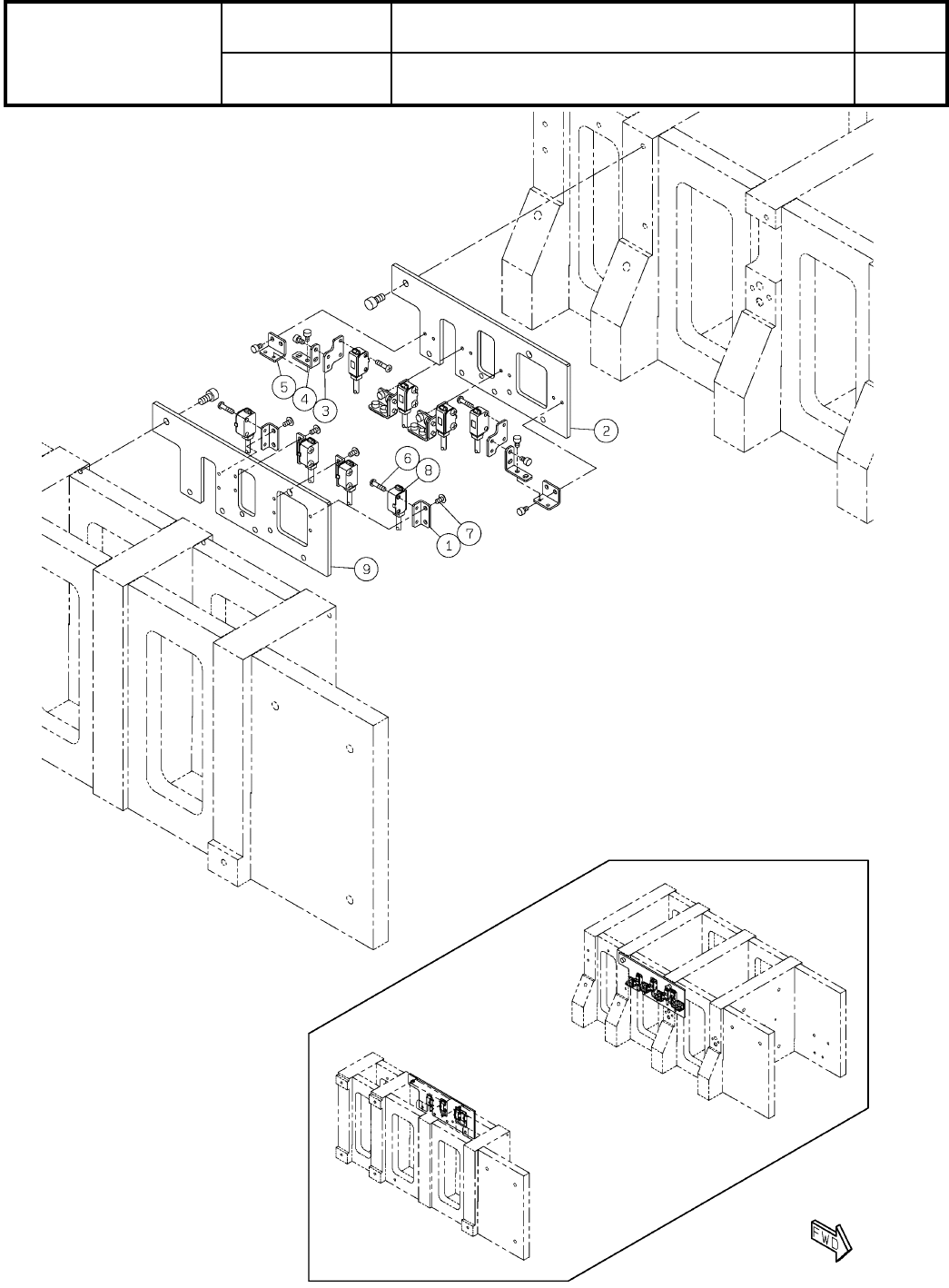 5
4
3
2
6
8
7
1
9
FWD