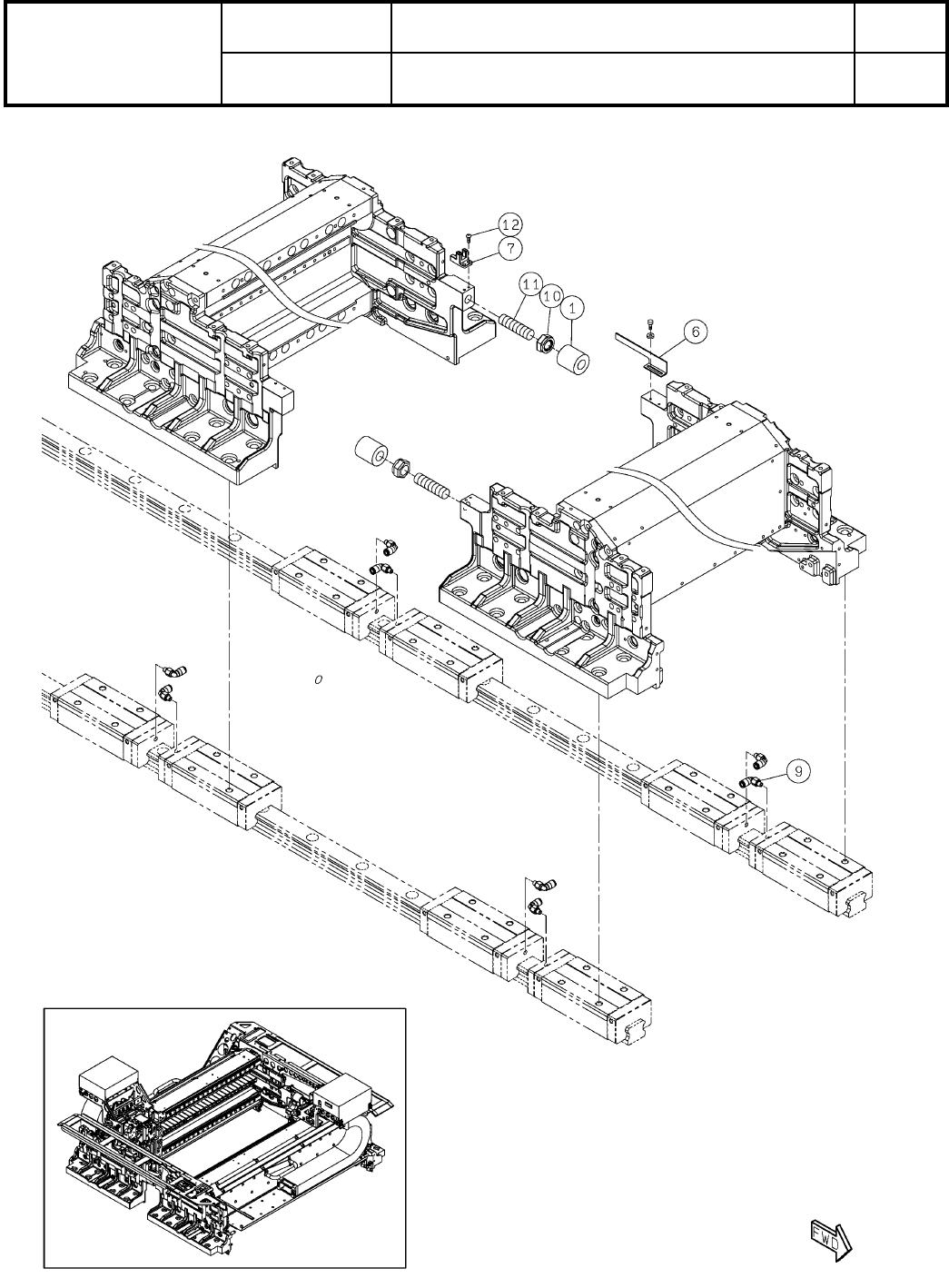 12
7
11
10
1
6
0
9
FWD