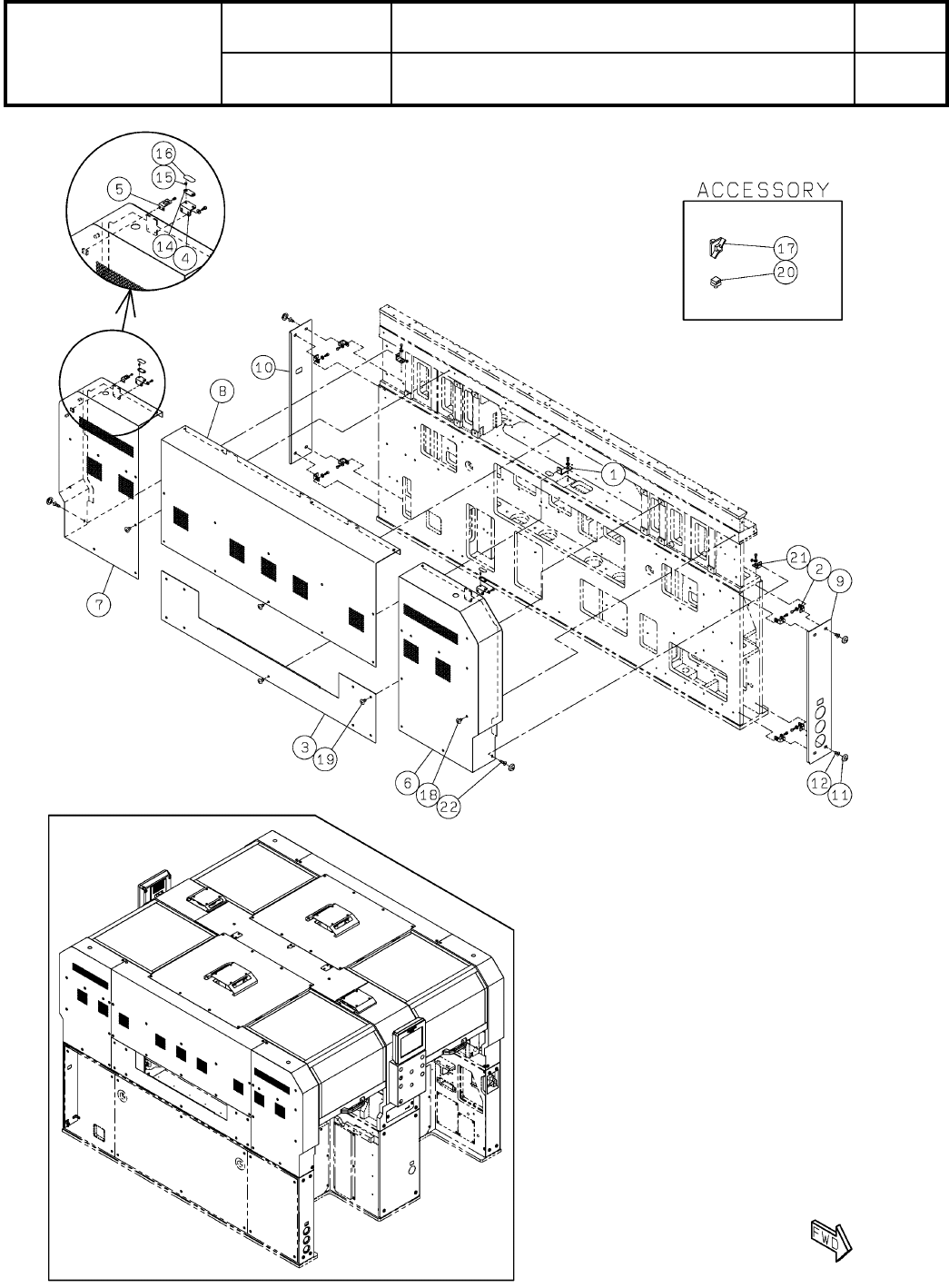 16
15
5
14
4
ACCESSORY
17
20
10
8
1
21
2
9
7
3
19
6
18
22
12
11
FWD