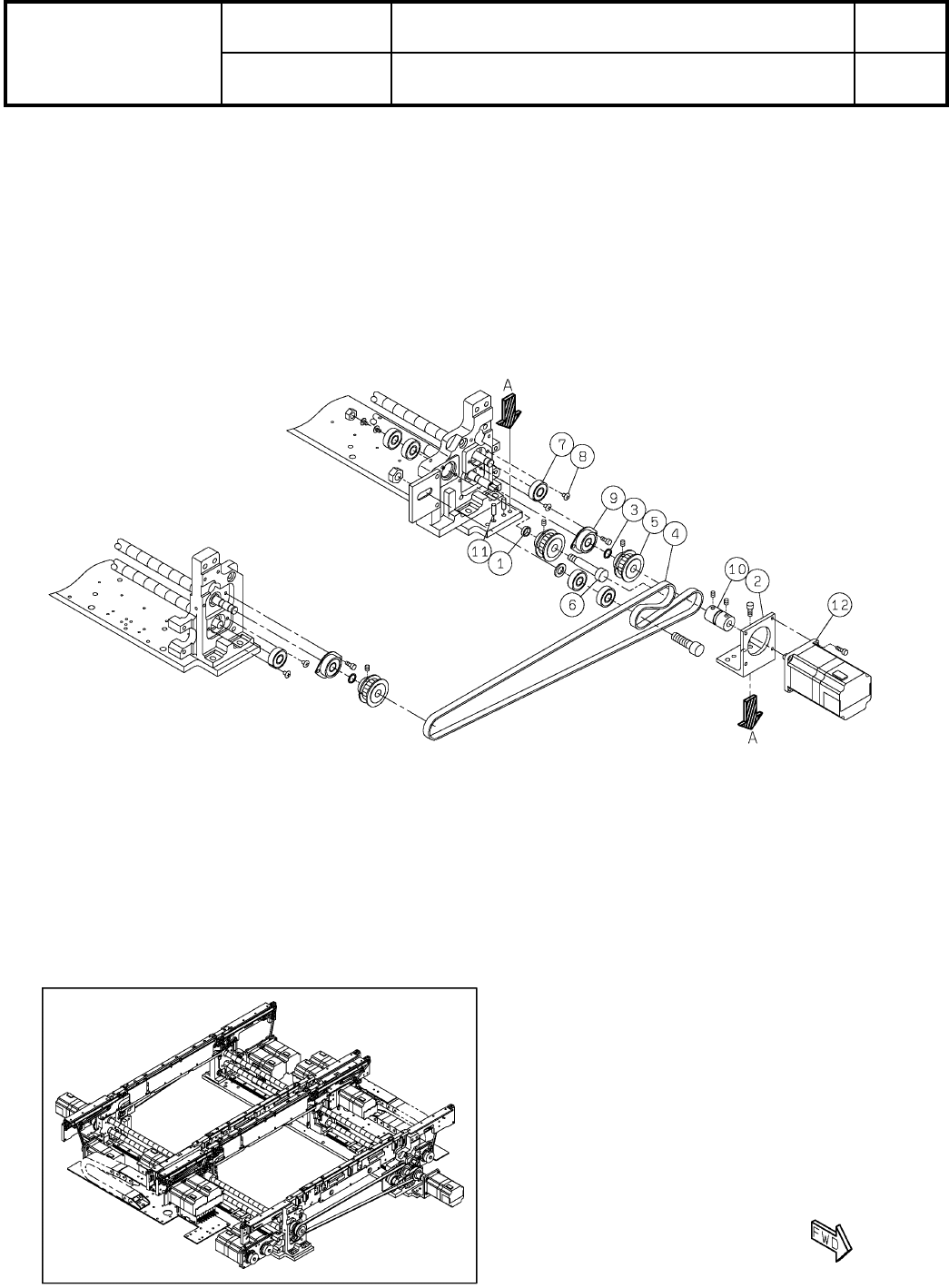 A

7
8
9
3
5
4
11
1
6
10
2
12

A

FWD