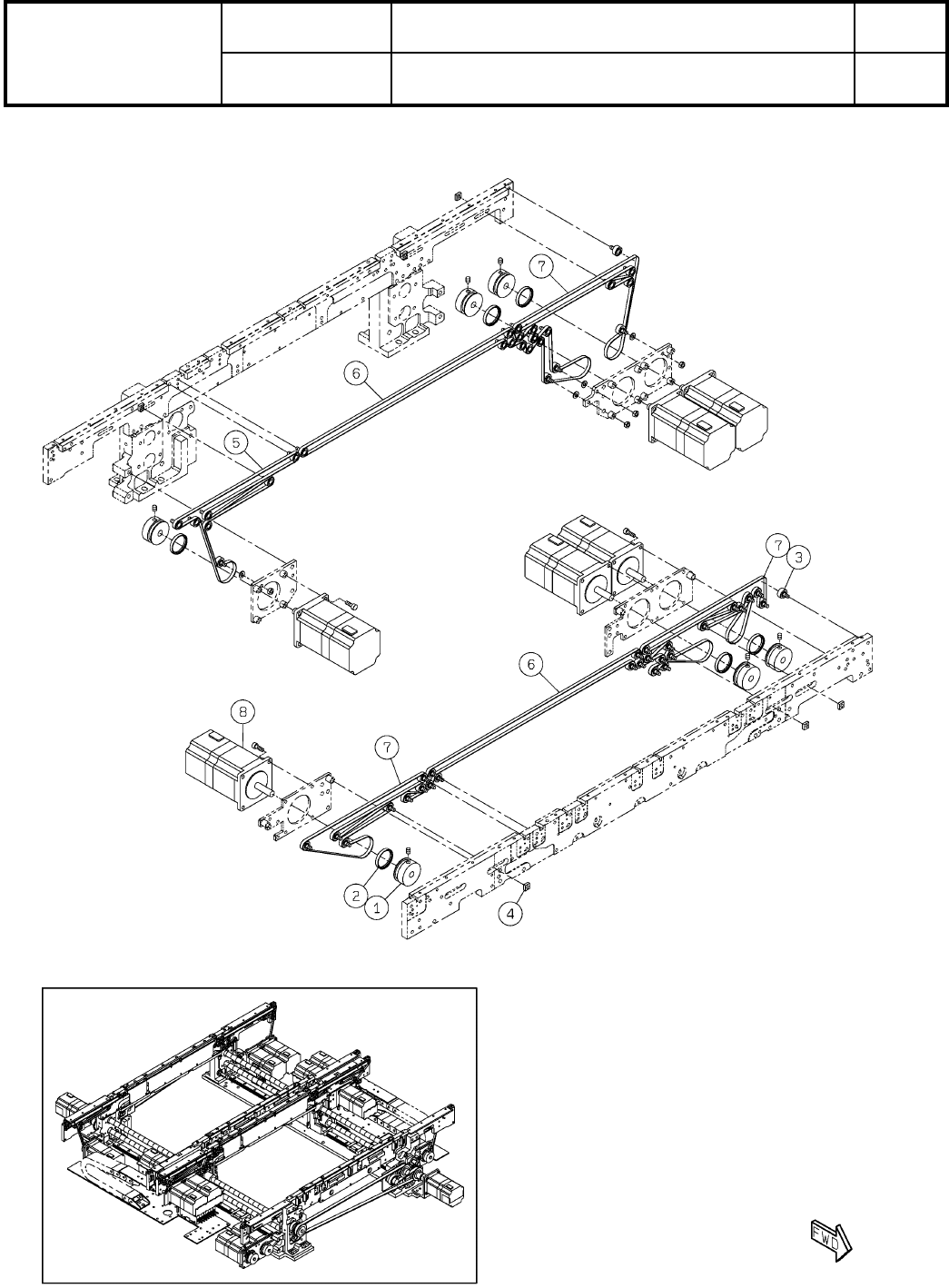 7

6

5

7
3

6

8

7

2
1
4

FWD