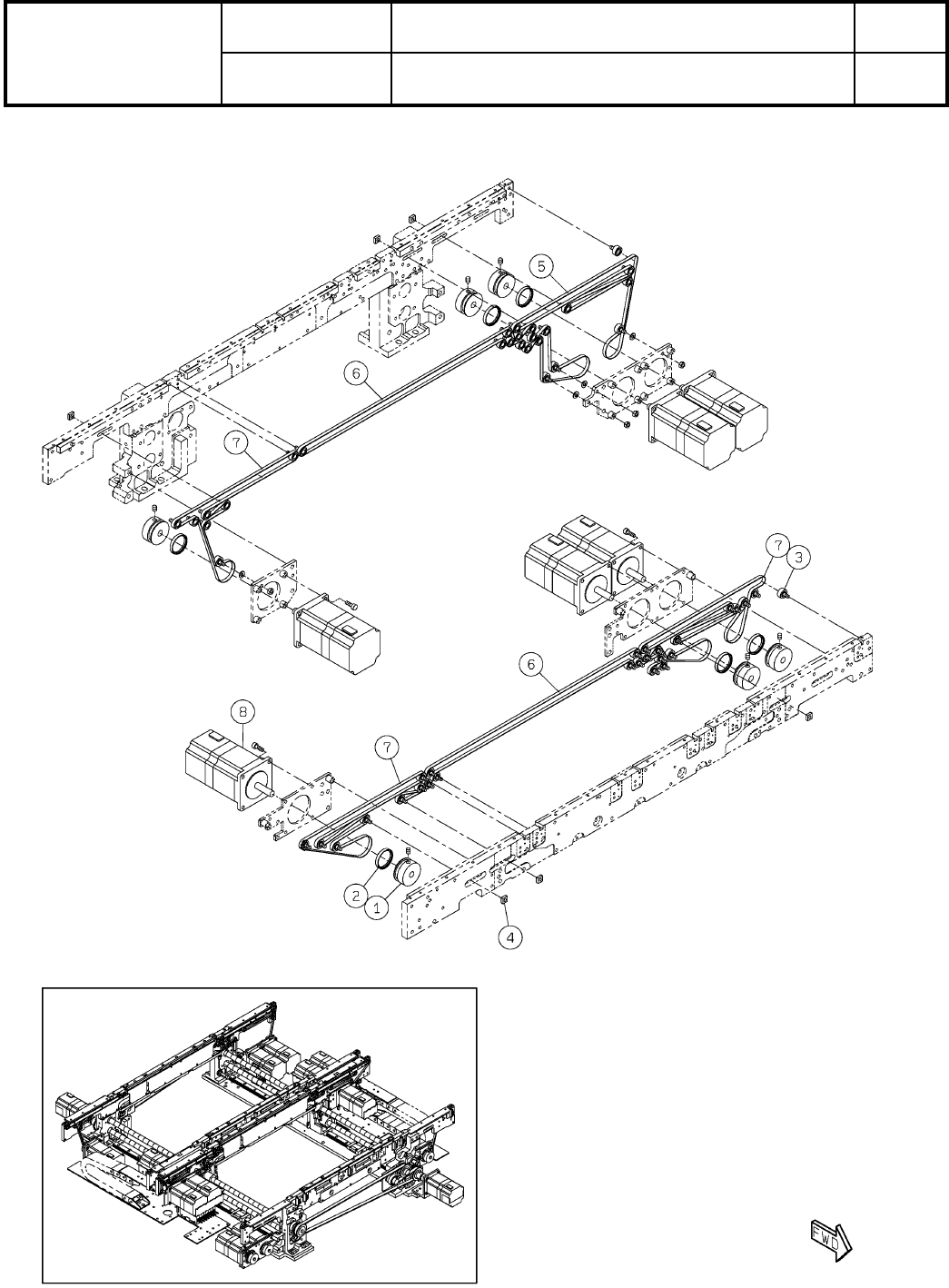 5
6
7
7
3
6
8
7
2
1
4
FWD