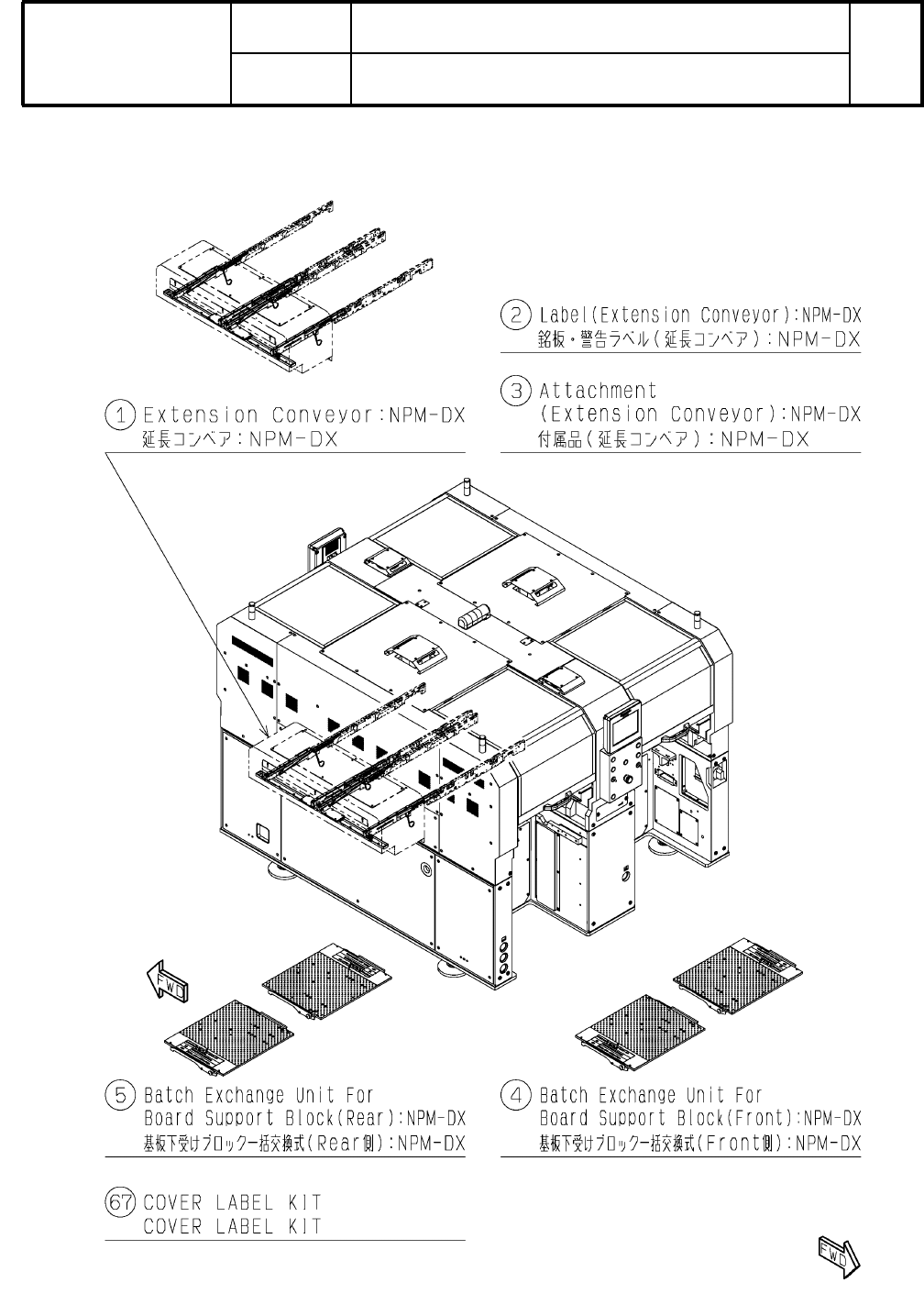 ② Label(Extension Conveyor):NPM-DX
銘板・警告ラベル(延長コンベア):NPM-DX

③ Attachment
(Extension Conveyor):NPM-DX
付属品(延長コンベア):NPM-DX

① Extension Conveyor:NPM-DX
延長コンベア:NPM-DX

FWD

⑤ Batch Exchange Unit For
Board Support Block(Rear):NPM-DX
基板下受けブロック一括交換式(Rear側):NPM-DX

④ Batch Exchange Unit For
Board Support Block(Front):NPM-DX
基板下受けブロック一括交換式(Front側):NPM-DX

⑥⑦ COVER LABEL KIT
COVER LABEL KIT

FWD