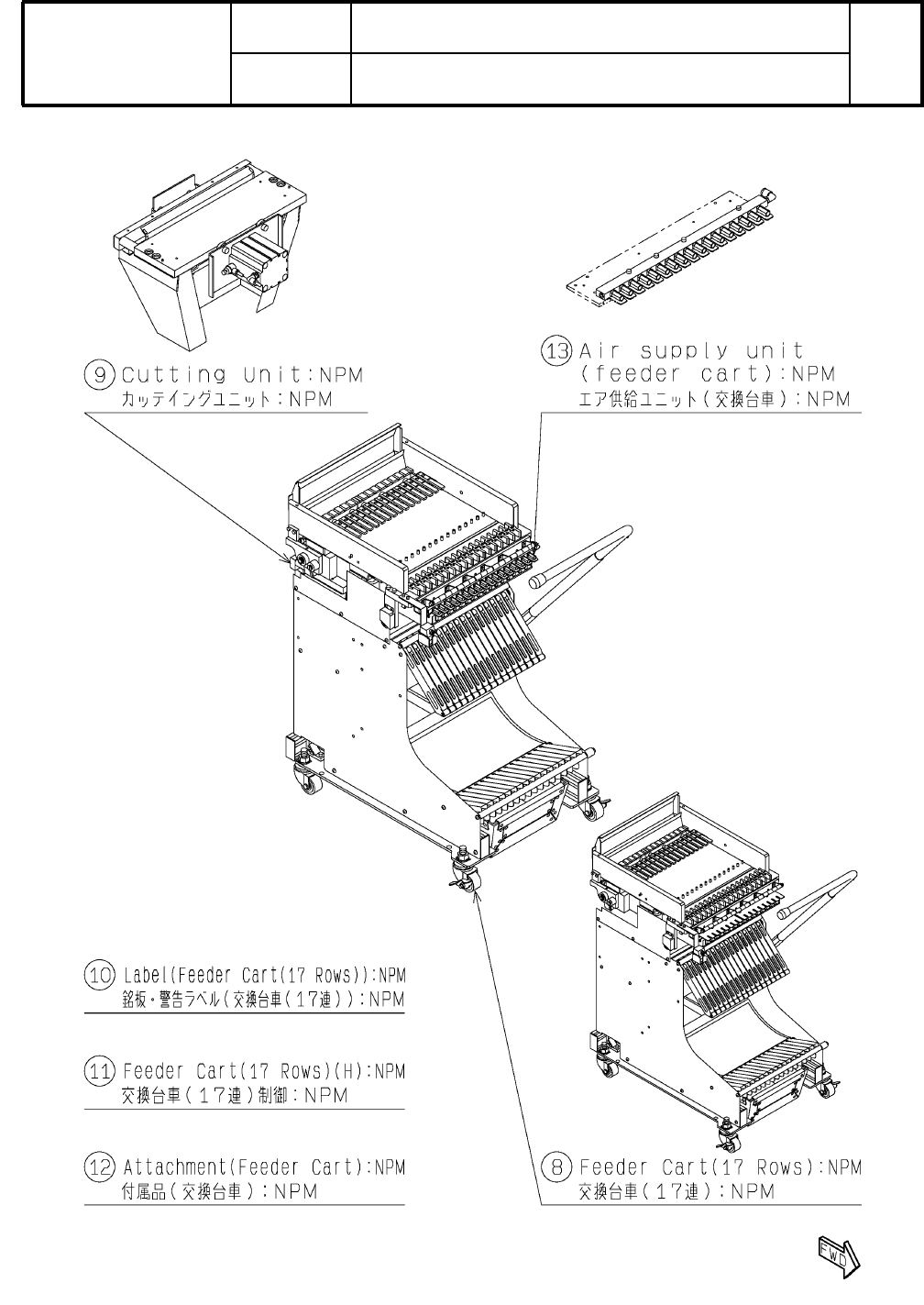 ⑨ Cutting Unit:NPM
カッテイングユニット：NPM

⑬ Air supply unit (feeder cart):NPM
エア供給ユニット（交換台車）：NPM

⑩ Label(Feeder Cart(17 Rows)):NPM
銘板・警告ラベル（交換台車（17連））：NPM

⑪ Feeder Cart(17 Rows)(H):NPM
交換台車（17連）制御：NPM

⑫ Attachment(Feeder Cart):NPM
付属品（交換台車）：NPM

⑧ Feeder Cart(17 Rows):NPM
交換台車（17連）：NPM

FWD