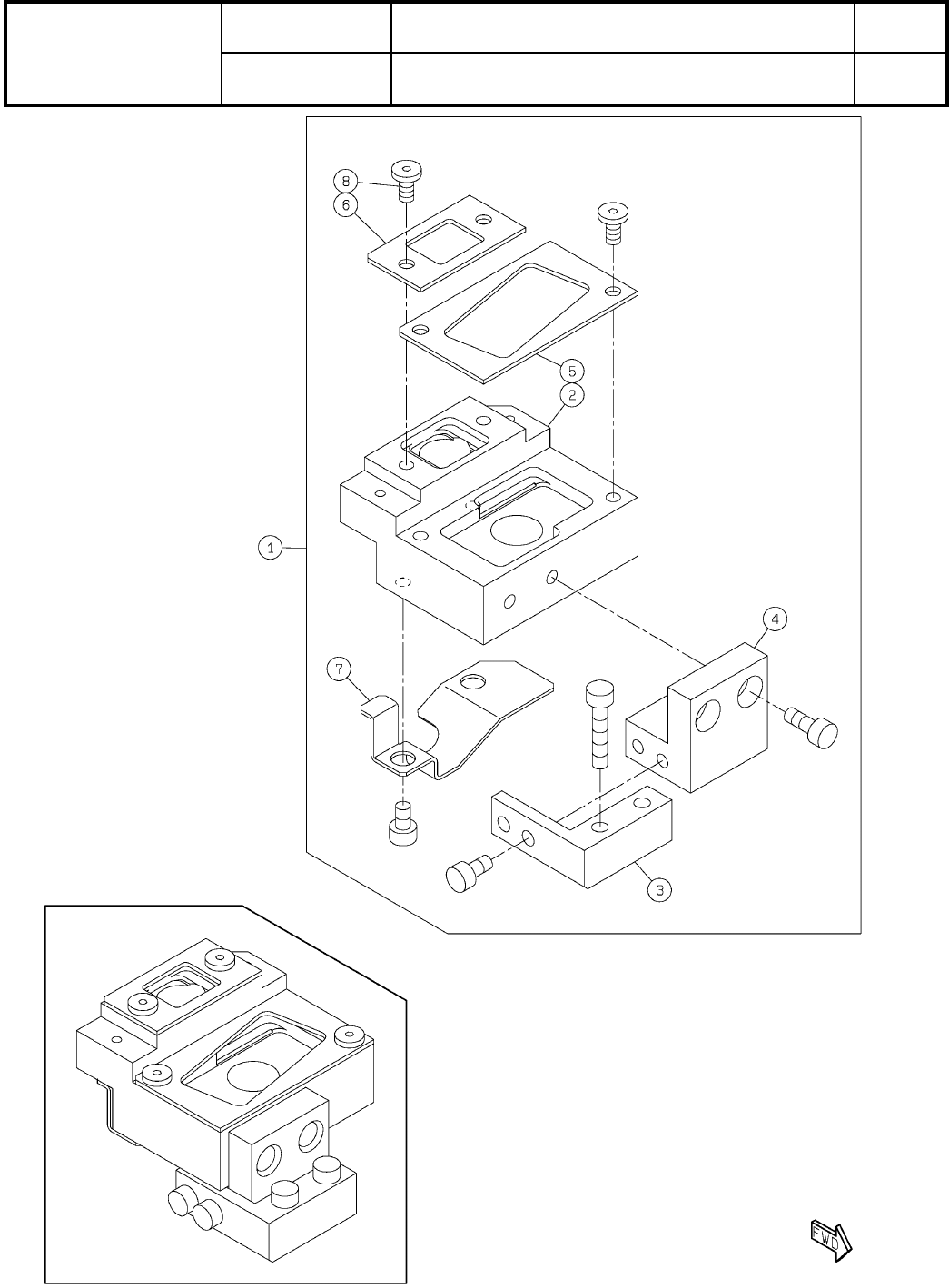 8
6
5
2
1
4
7
3
FWD