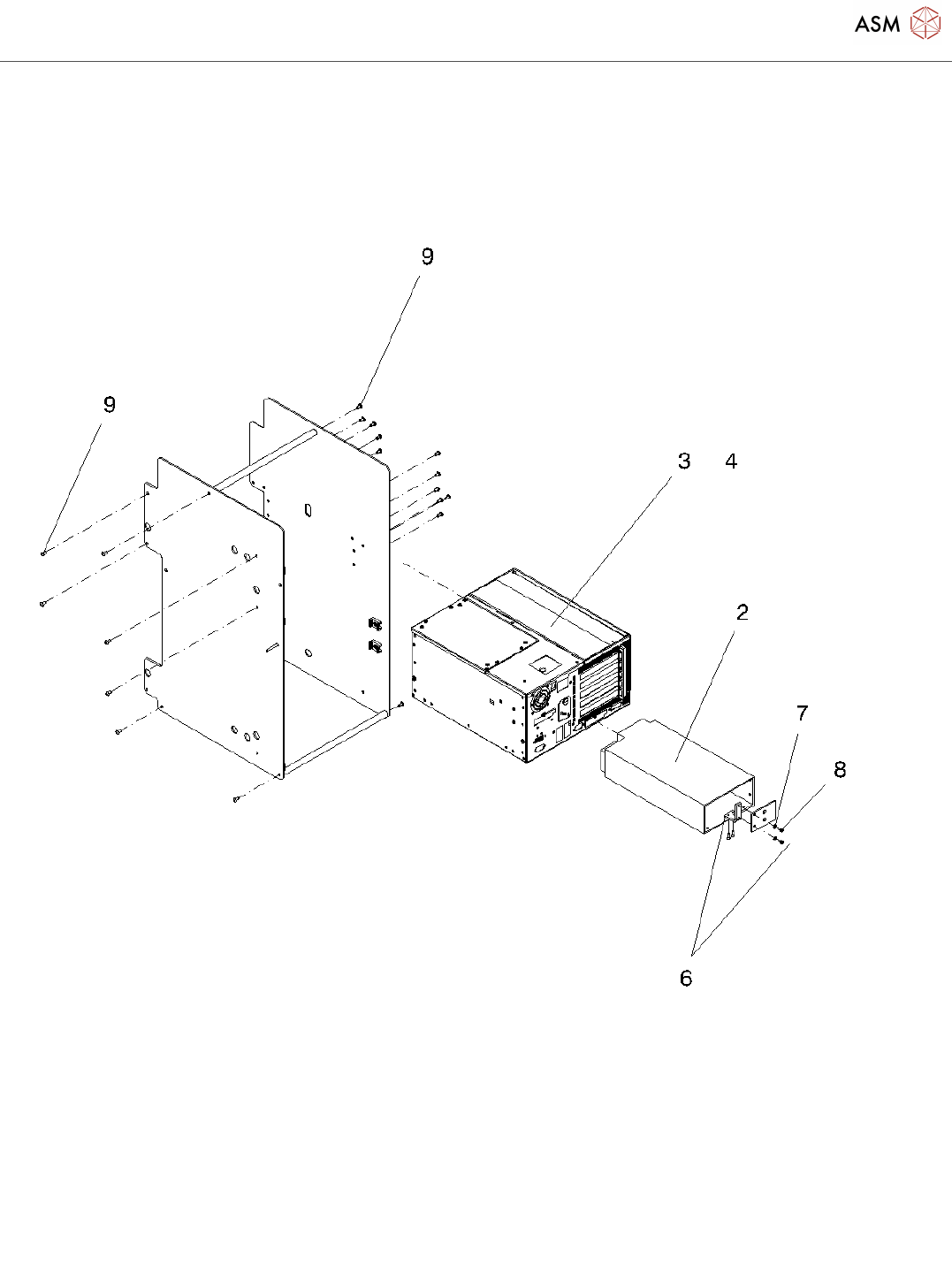 ASM

9

9

3 4

2

7

8

6