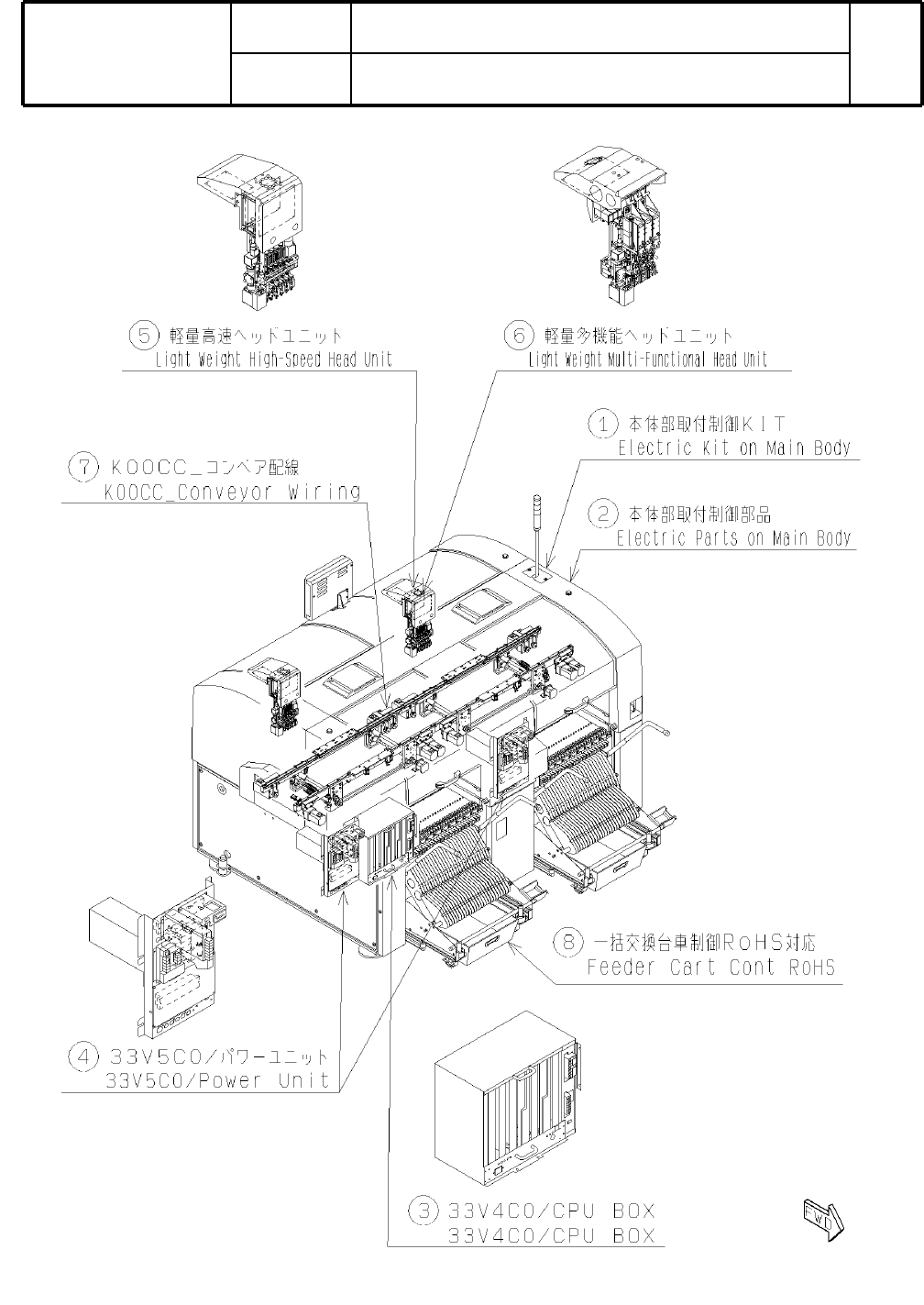 ⑤ 軽量高速ヘッドユニット
Light Weight High-Speed Head Unit

⑥ 軽量多機能ヘッドユニット
Light Weight Multi-Functional Head Unit

① 本体部取付制御KIT
Electric Kit on Main Body

⑦ K00CC_コンベア配線
K00CC_Conveyor Wiring

② 本体部取付制御部品
Electric Parts on Main Body

⑧ 一括交換台車制御RoHS対応
Feeder Cart Cont RoHS

④ 33V5C0/パワーユニット
33V5C0/Power Unit

③ 33V4C0/CPU BOX
33V4C0/CPU BOX

FWD