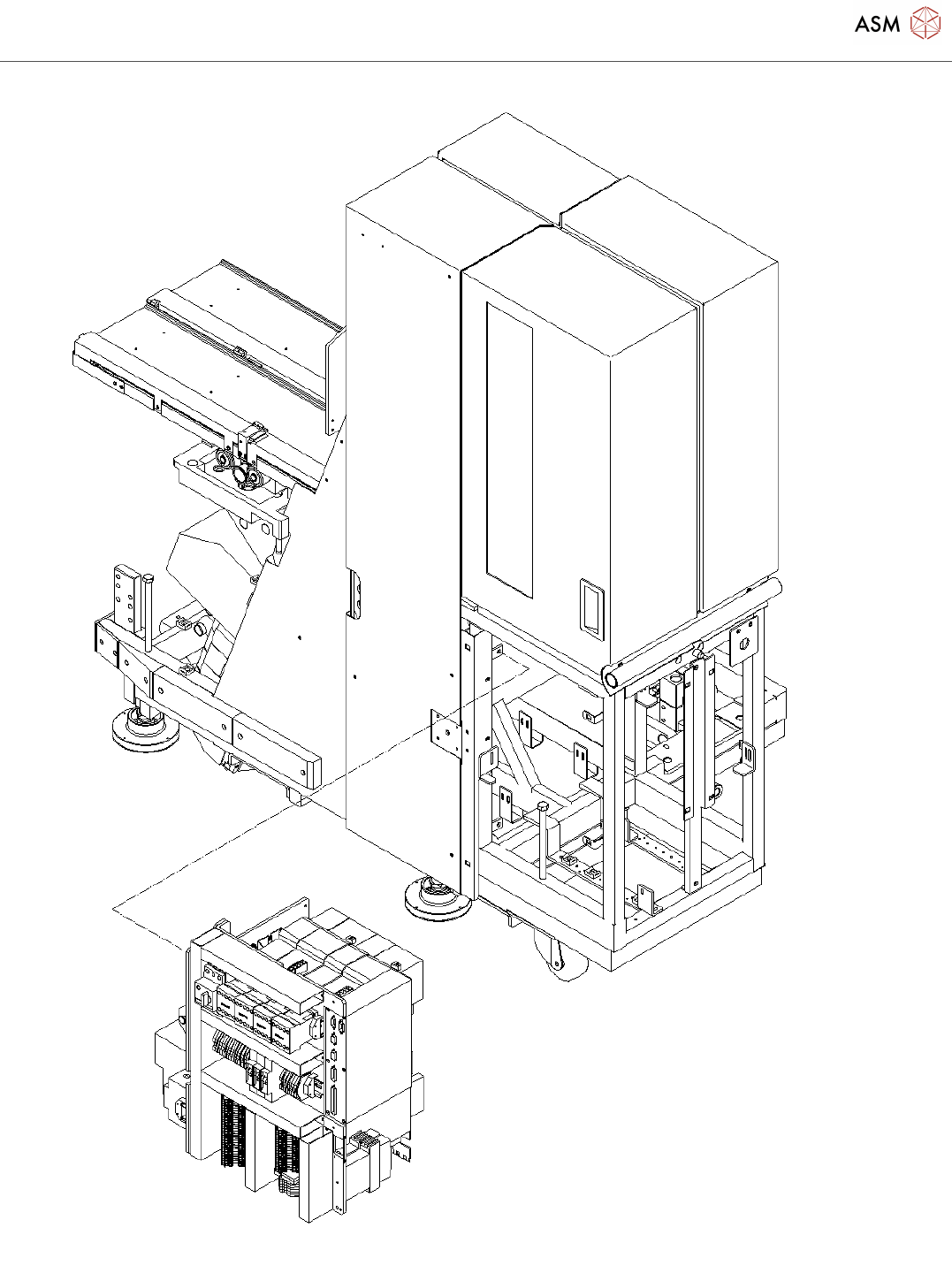 ASM