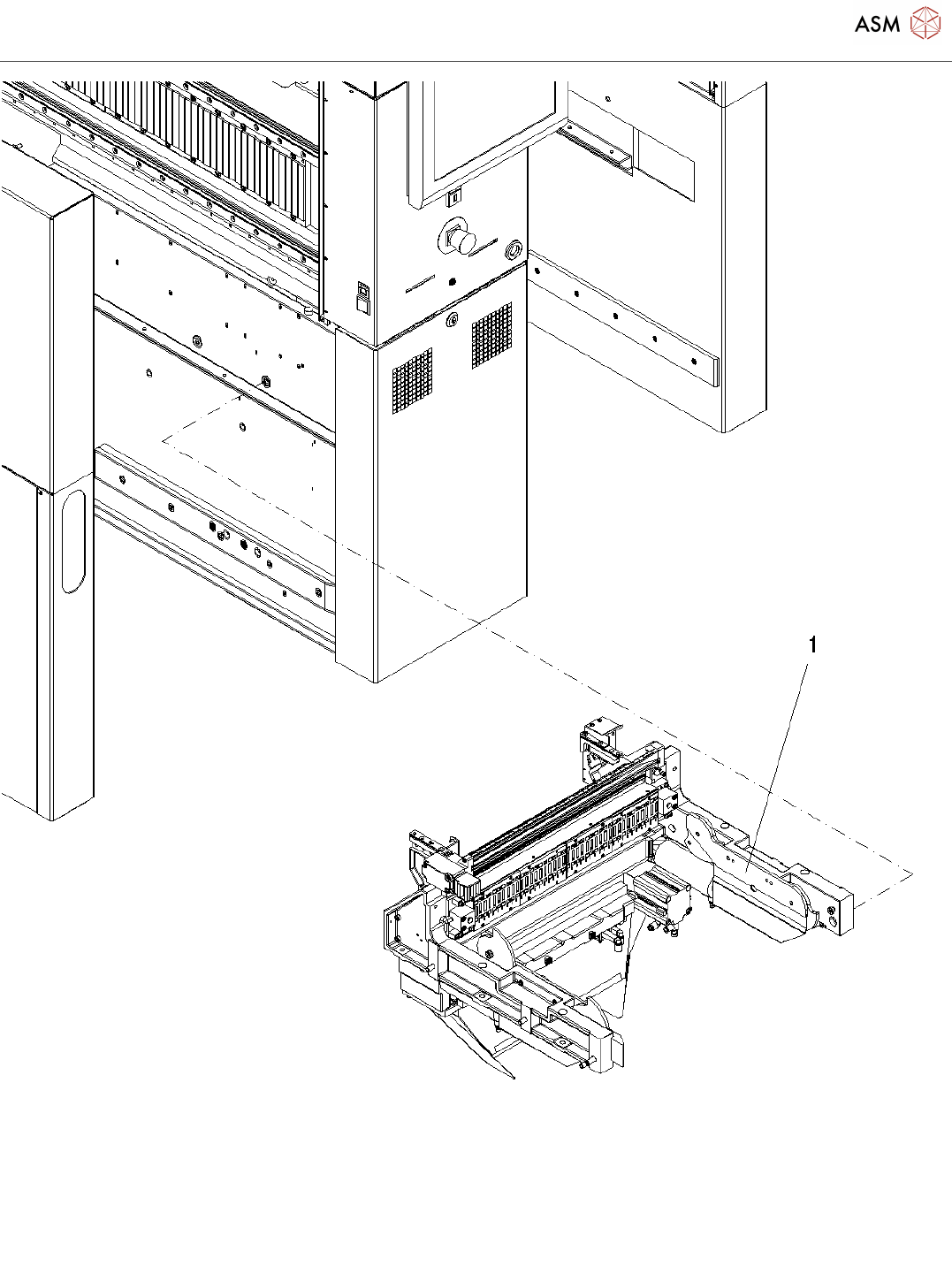 ASM

1