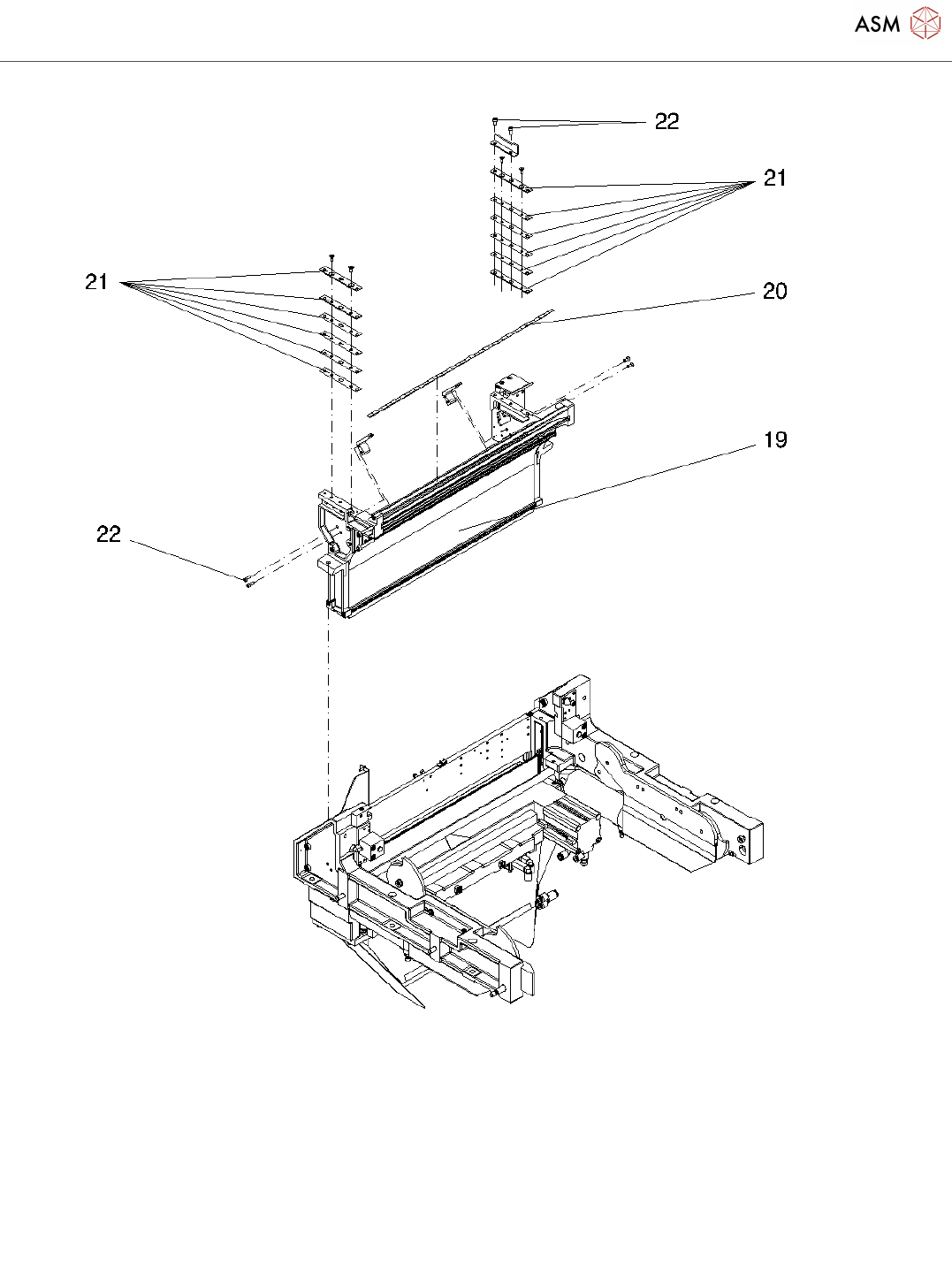 ASM

22

21

21

20

19

22