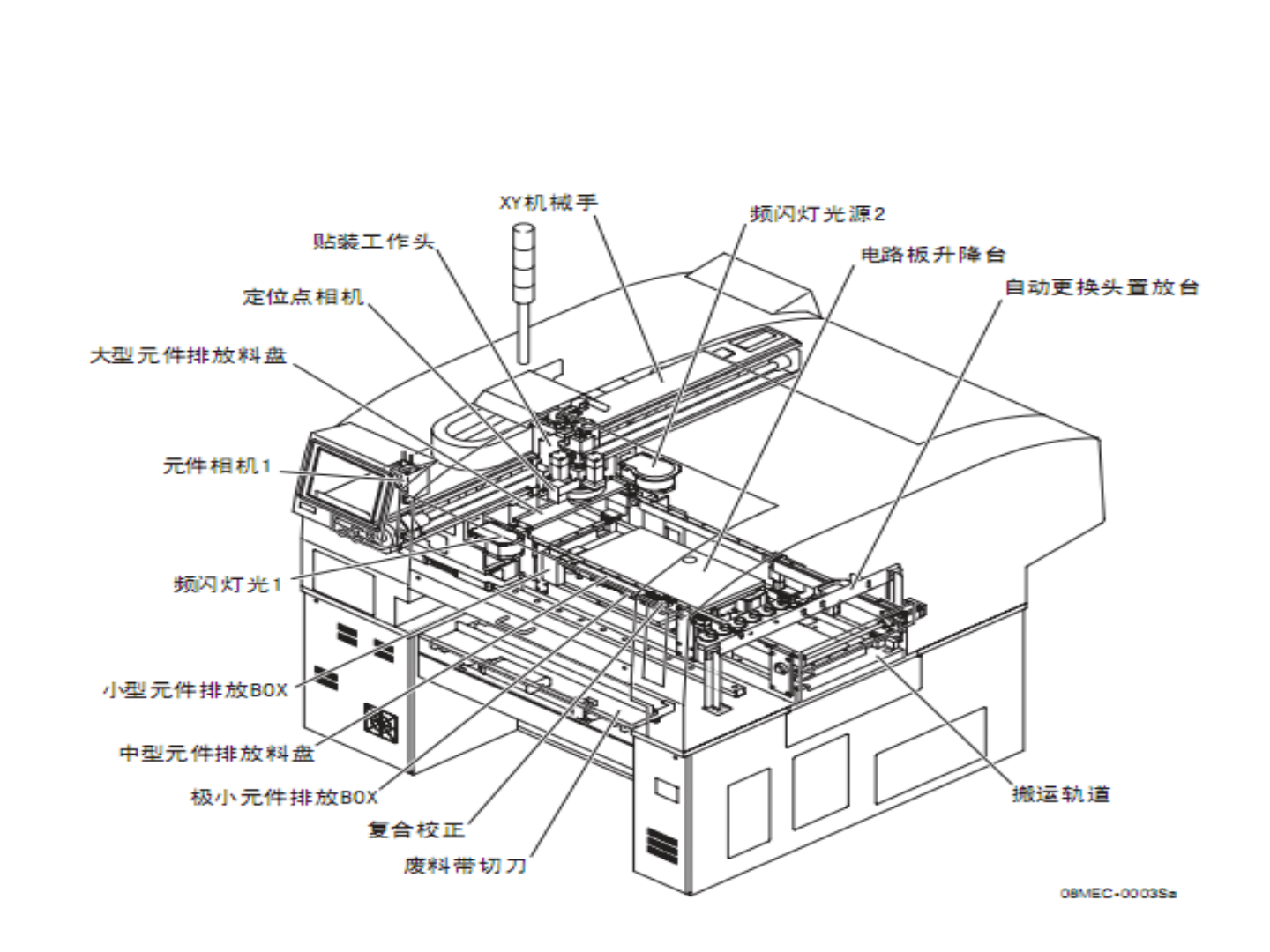 XY机械手
频闪灯光源2
贴装工作头
电路板升降台
定位点相机
自动更换头置放台
大型元件排放料盘
元件相机1
频闪灯光1
小型元件排放BOX
中型元件排放料盘
极小元件排放BOX
复合校正
废料带切刀
搬运轨道
08MEC-0003Sa