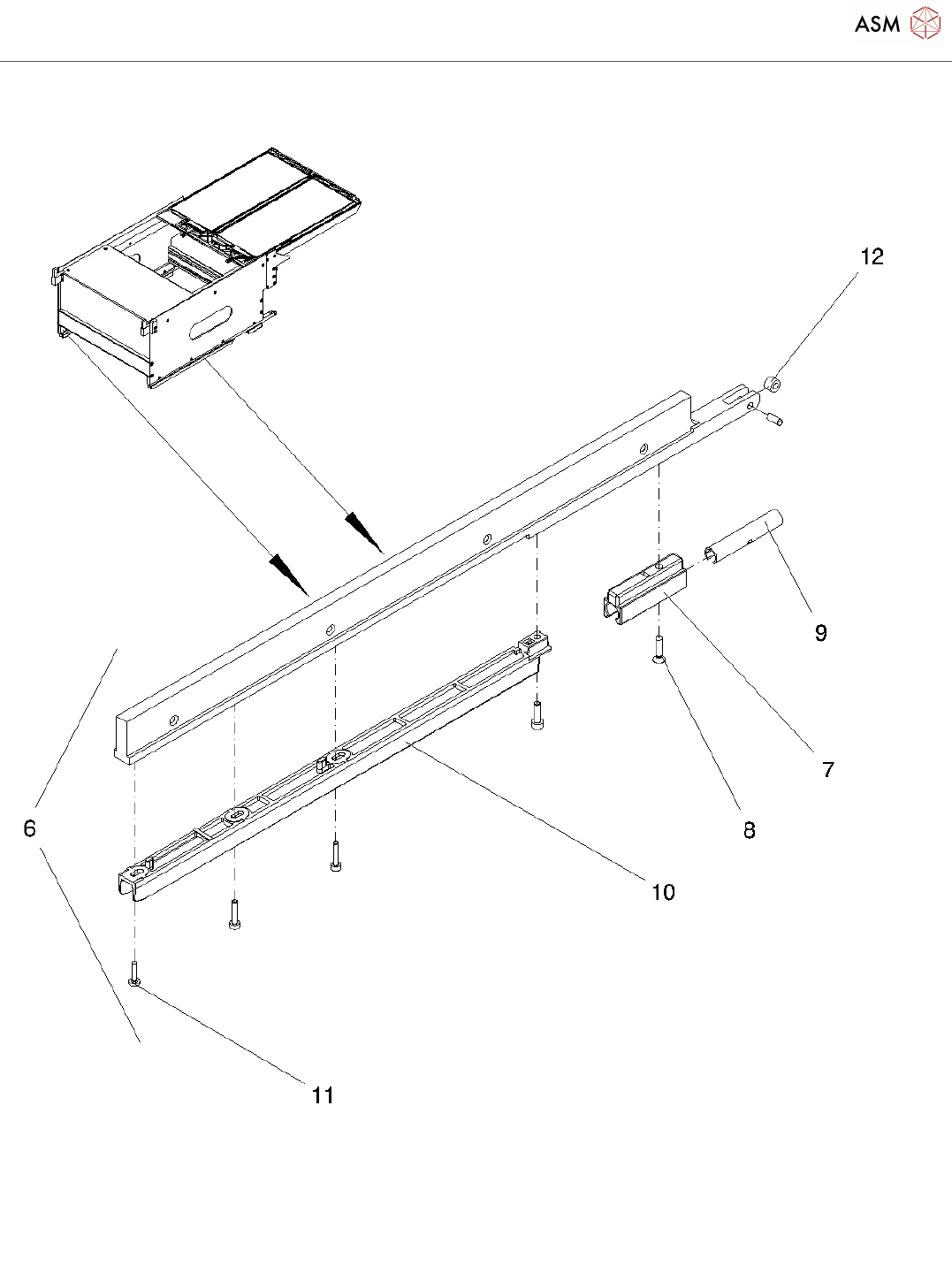 ASM

12

9

7

8

6

10

11