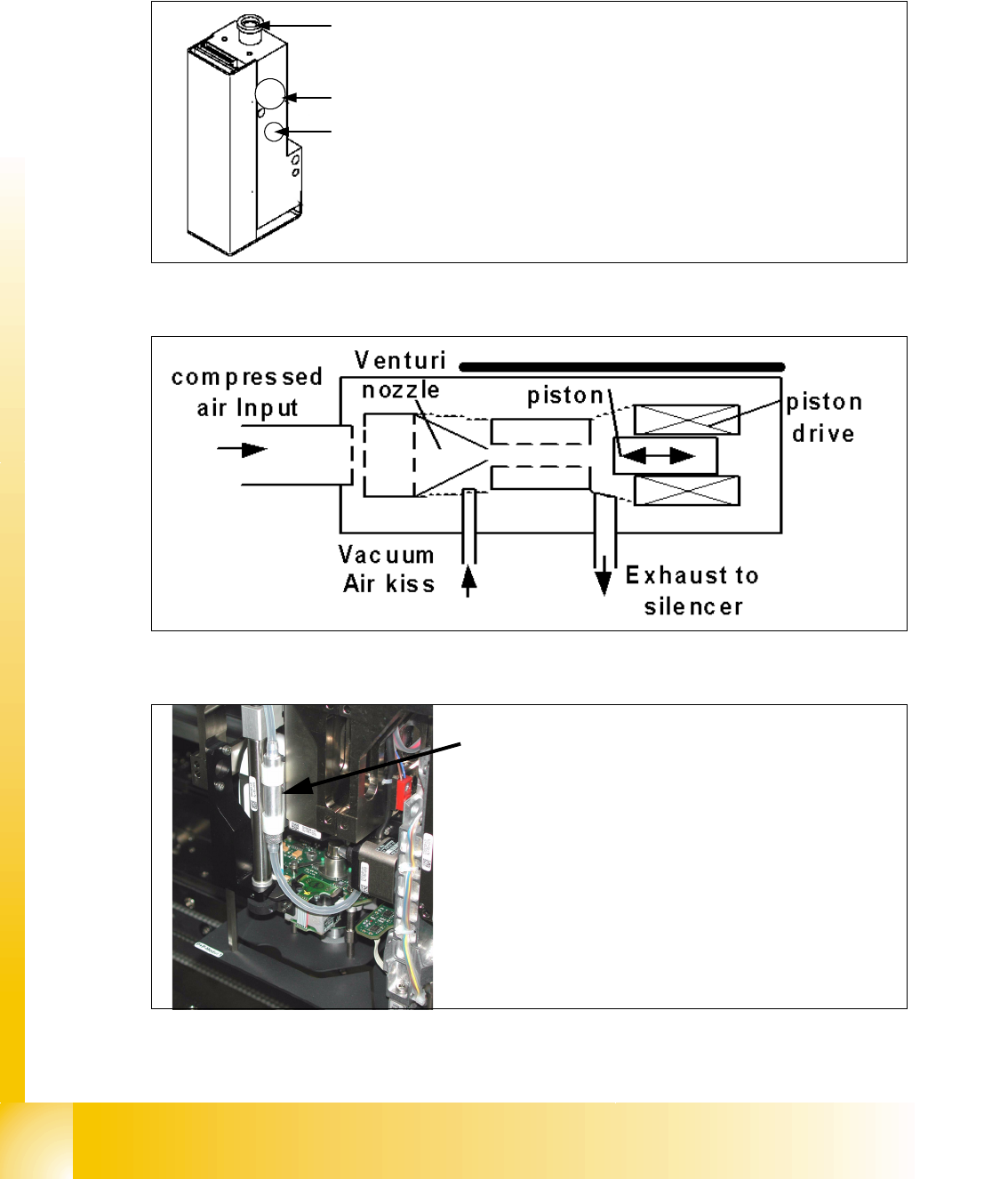 compressed air Input

Venturi nozzle

piston

piston drive

Vacuum Air kiss

Exhaust to silencer