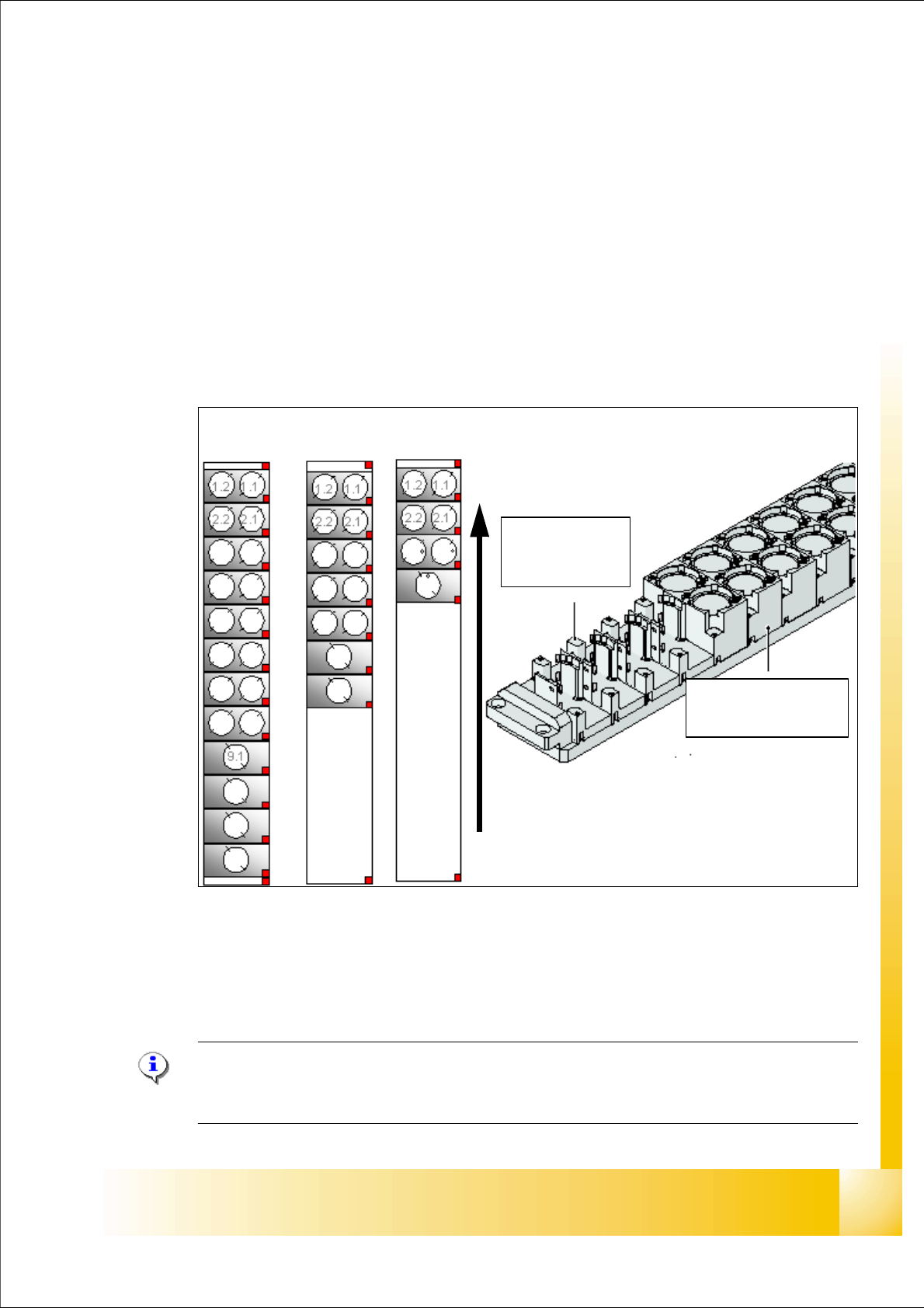 1.2 1.1
2.2 2.1
9.1

1.2 1.1
2.2 2.1

1.2 1.1
2.2 2.1