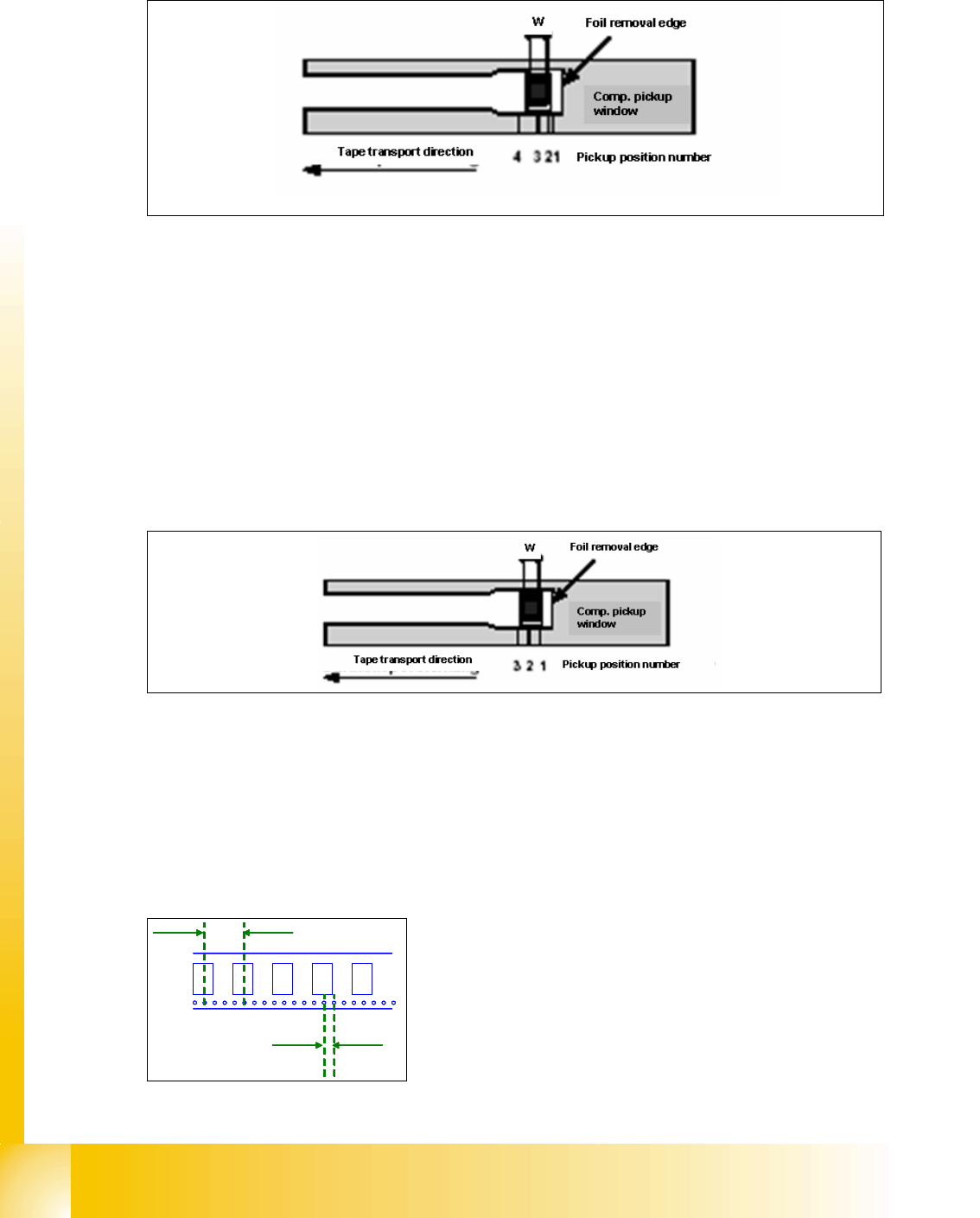 W
Foil removal edge
Comp. pickup window
Tape transport direction
4 3 2 1 Pickup position number

W
Foil removal edge
Comp. pickup window
Tape transport direction
3 2 1 Pickup position number