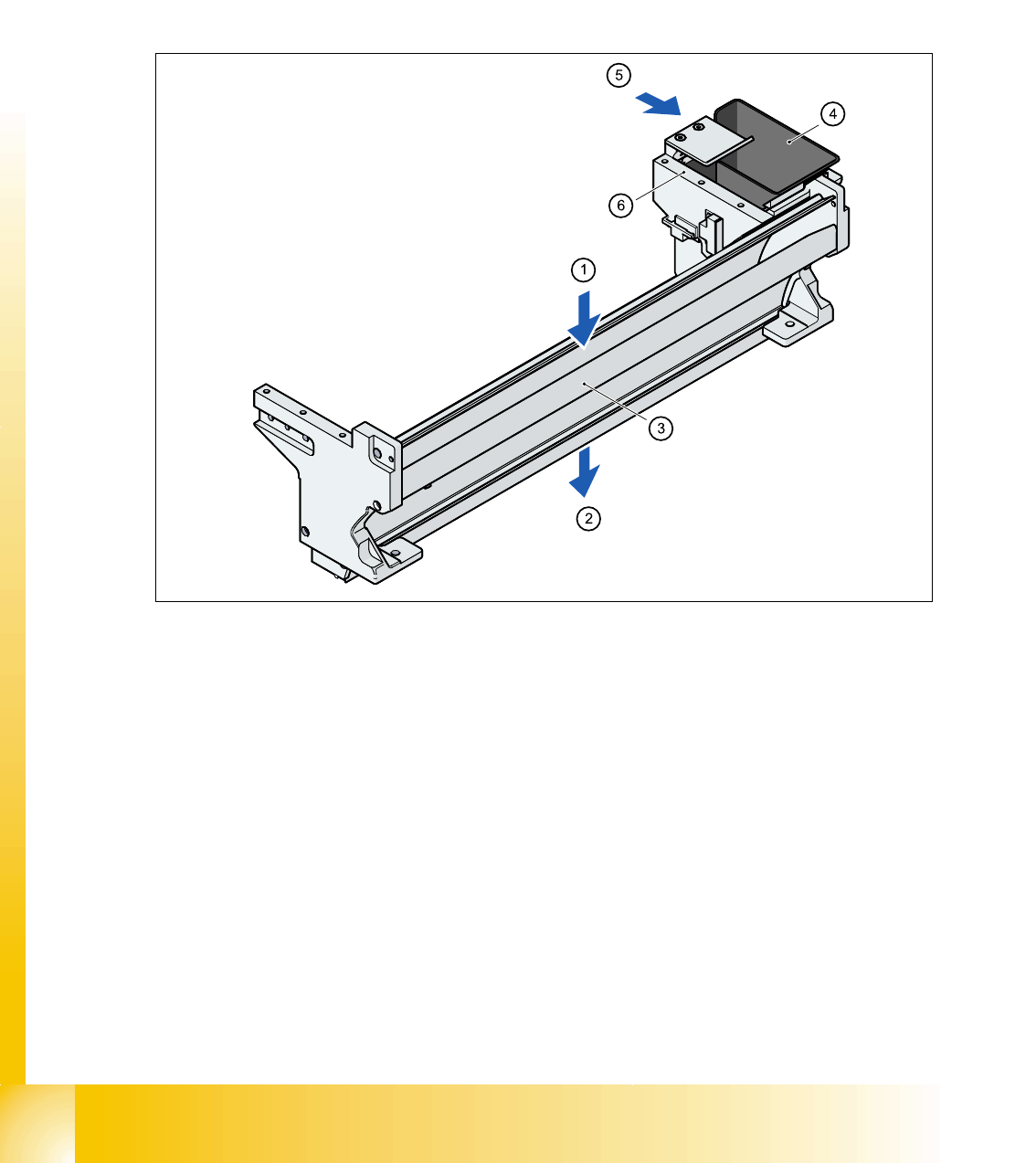 5
4
6
1
3
2