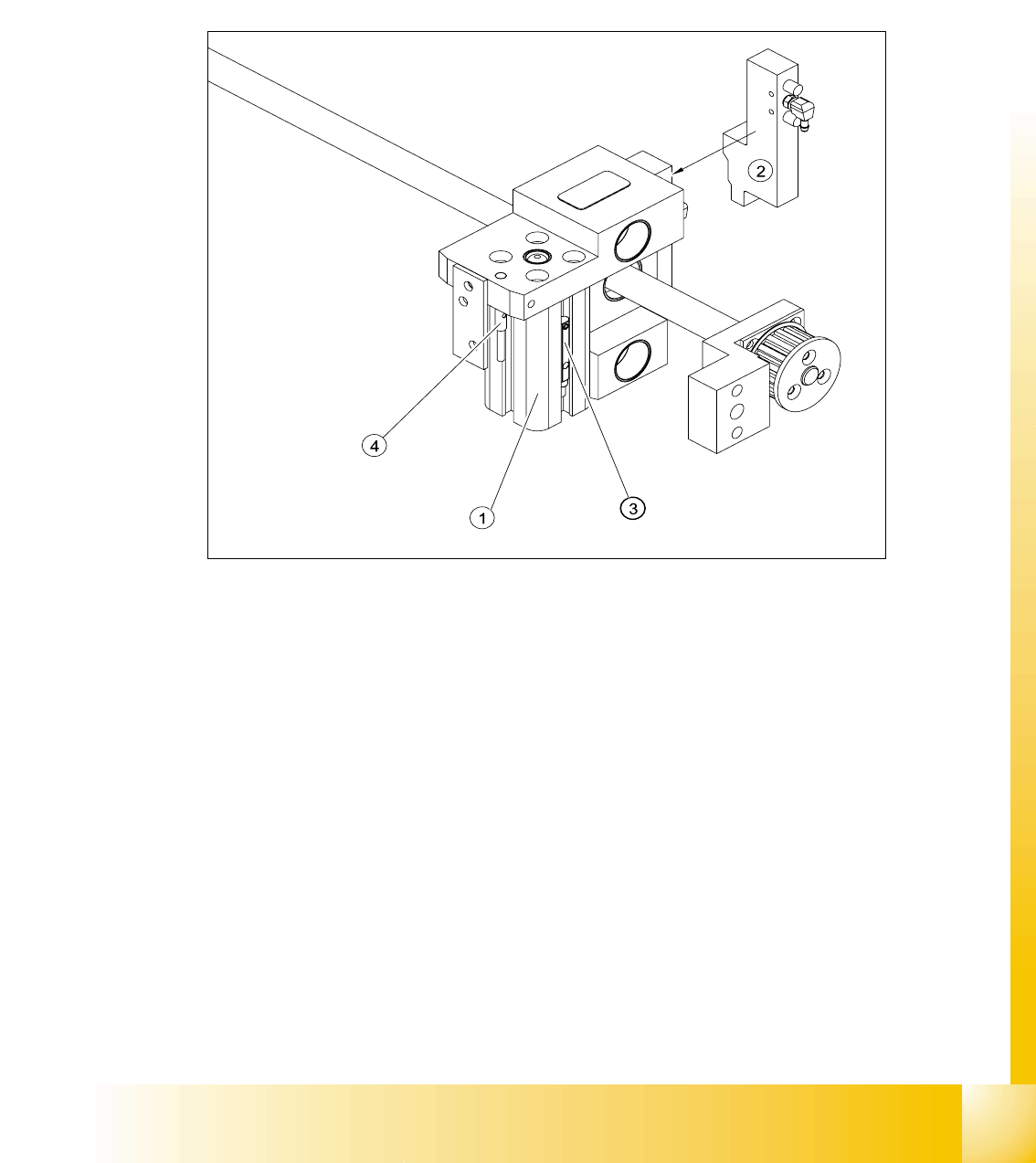 2
4
1
3