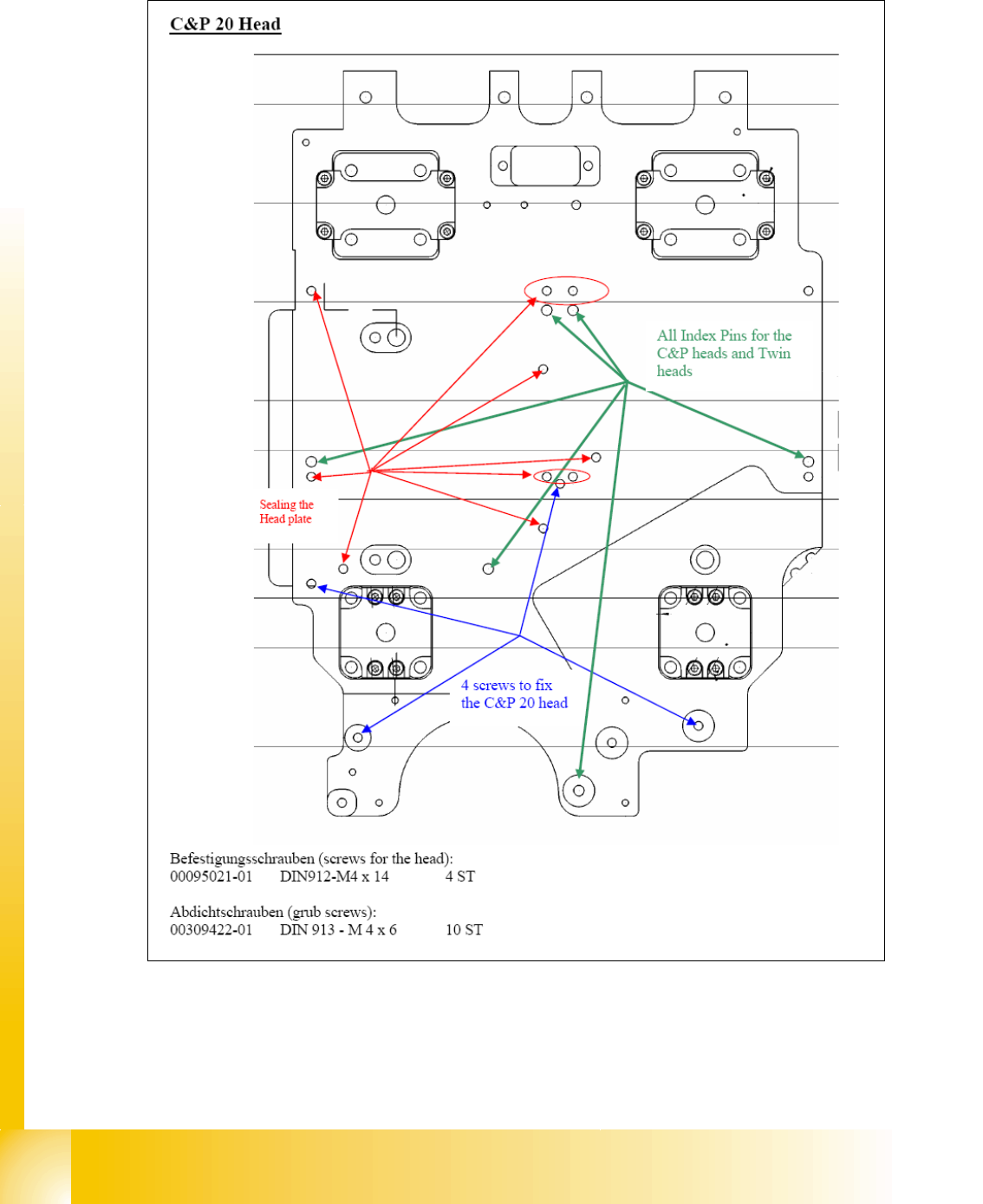 C&P 20 Head

All Index Pins for the C&P heads and Twin heads

Sealing the Head plate

4 screws to fix the C&P 20 head

Befestigungsschrauben (screws for the head):
00095021-01 DIN912-M4 x 14 4 ST

Abdichtschrauben (grub screws):
00309422-01 DIN 913 - M 4 x 6 10 ST