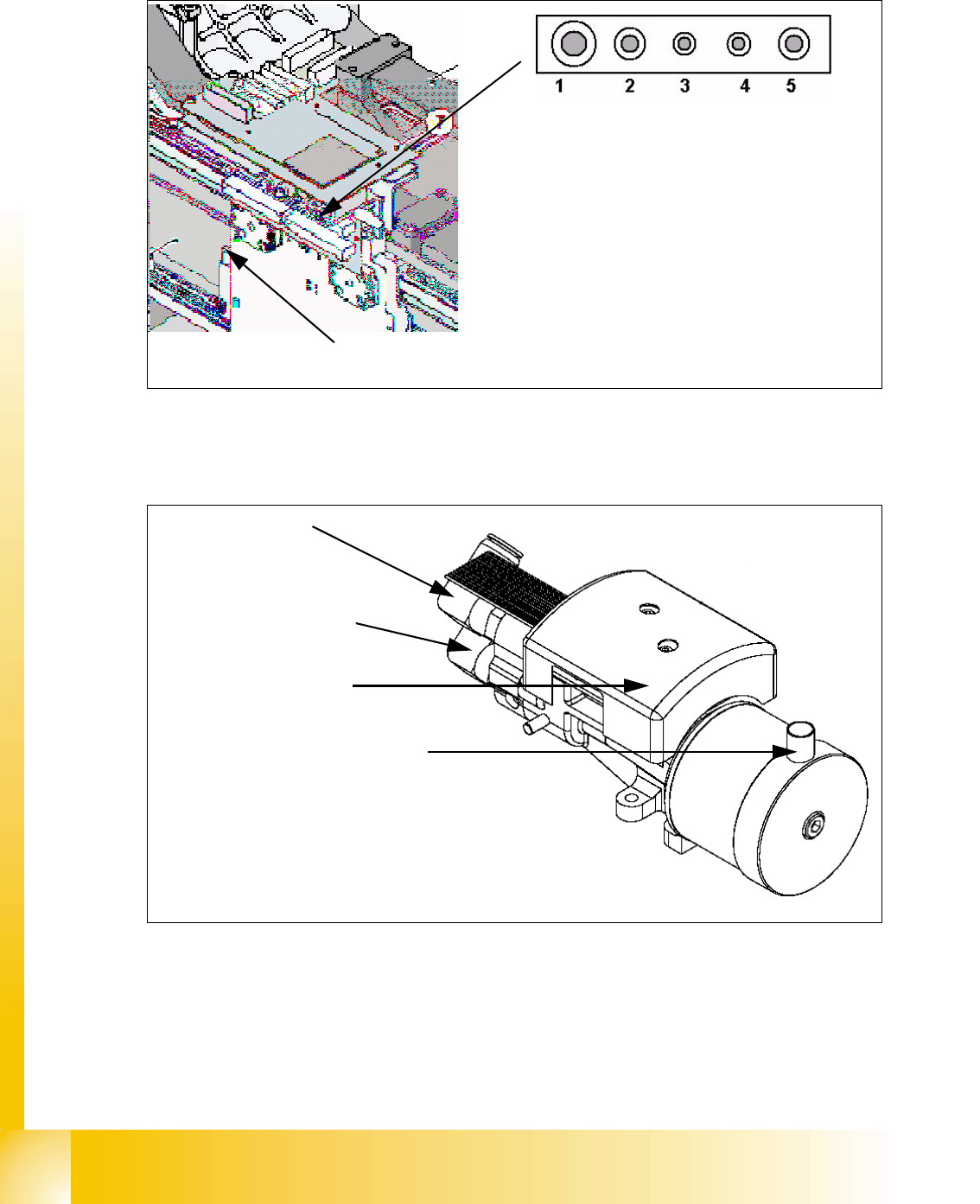 1 2 3 4 5