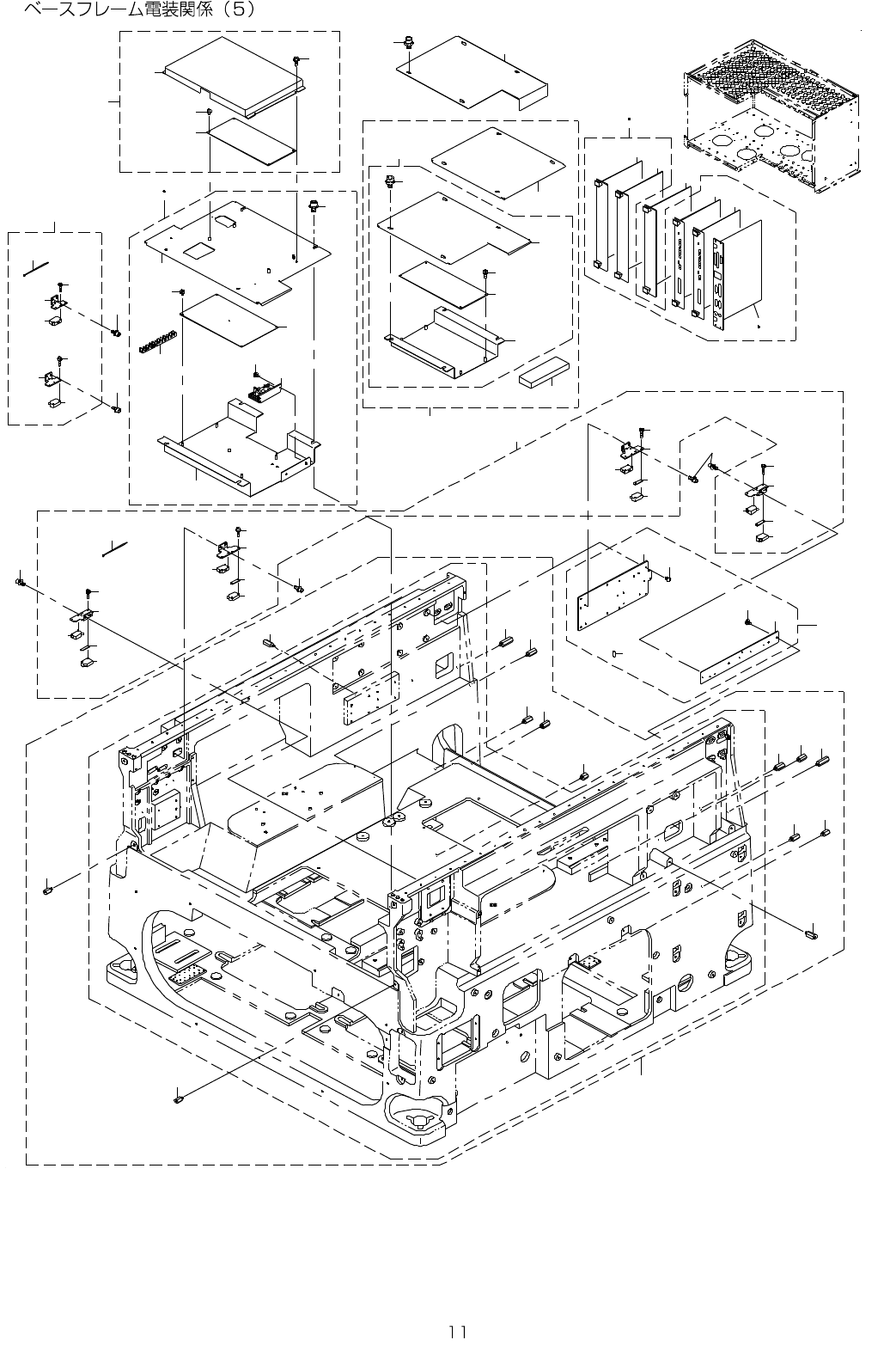 ベースフレーム電装関係（5）

11