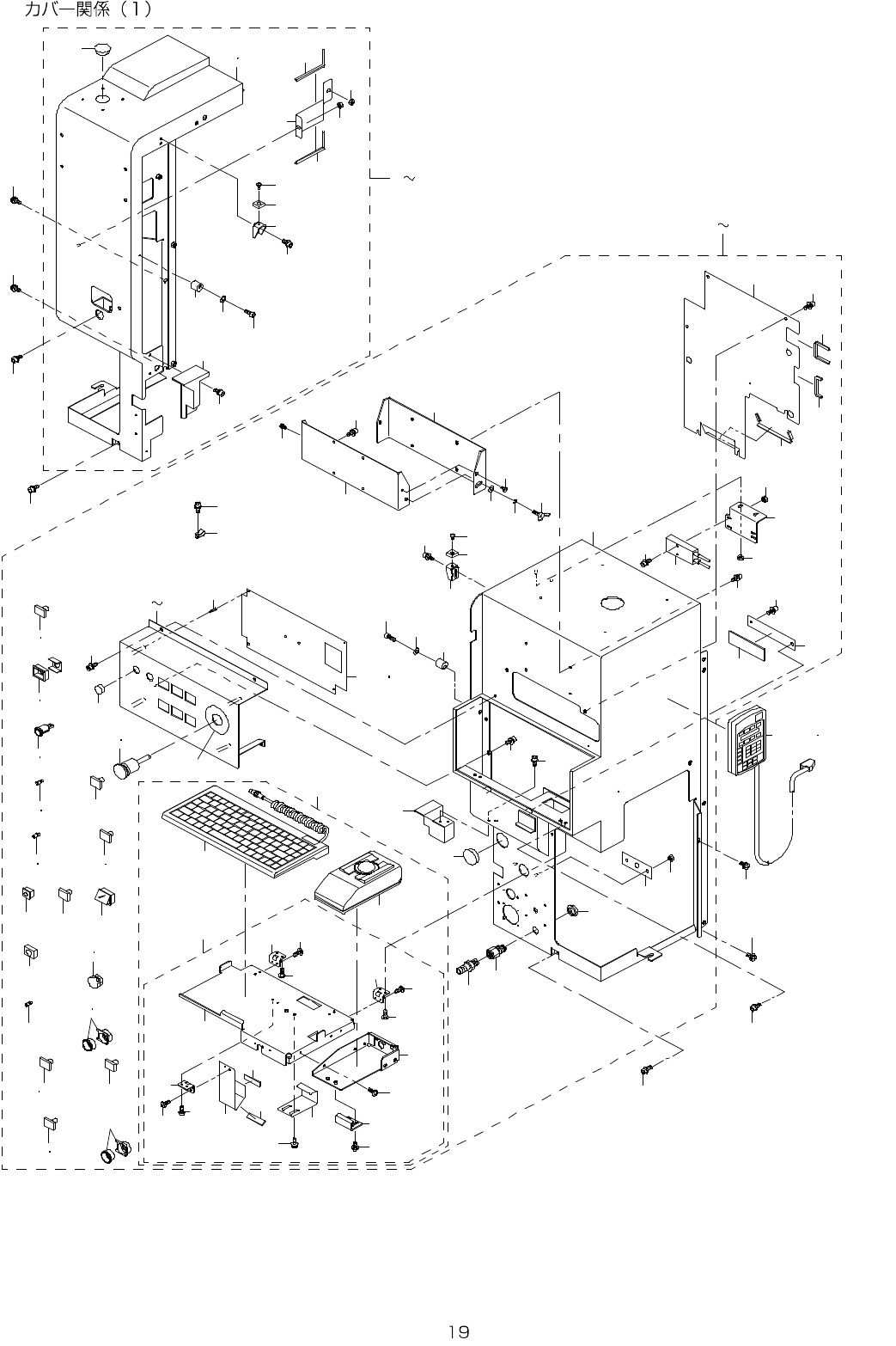 カバー関係（1）

~

~

~

19