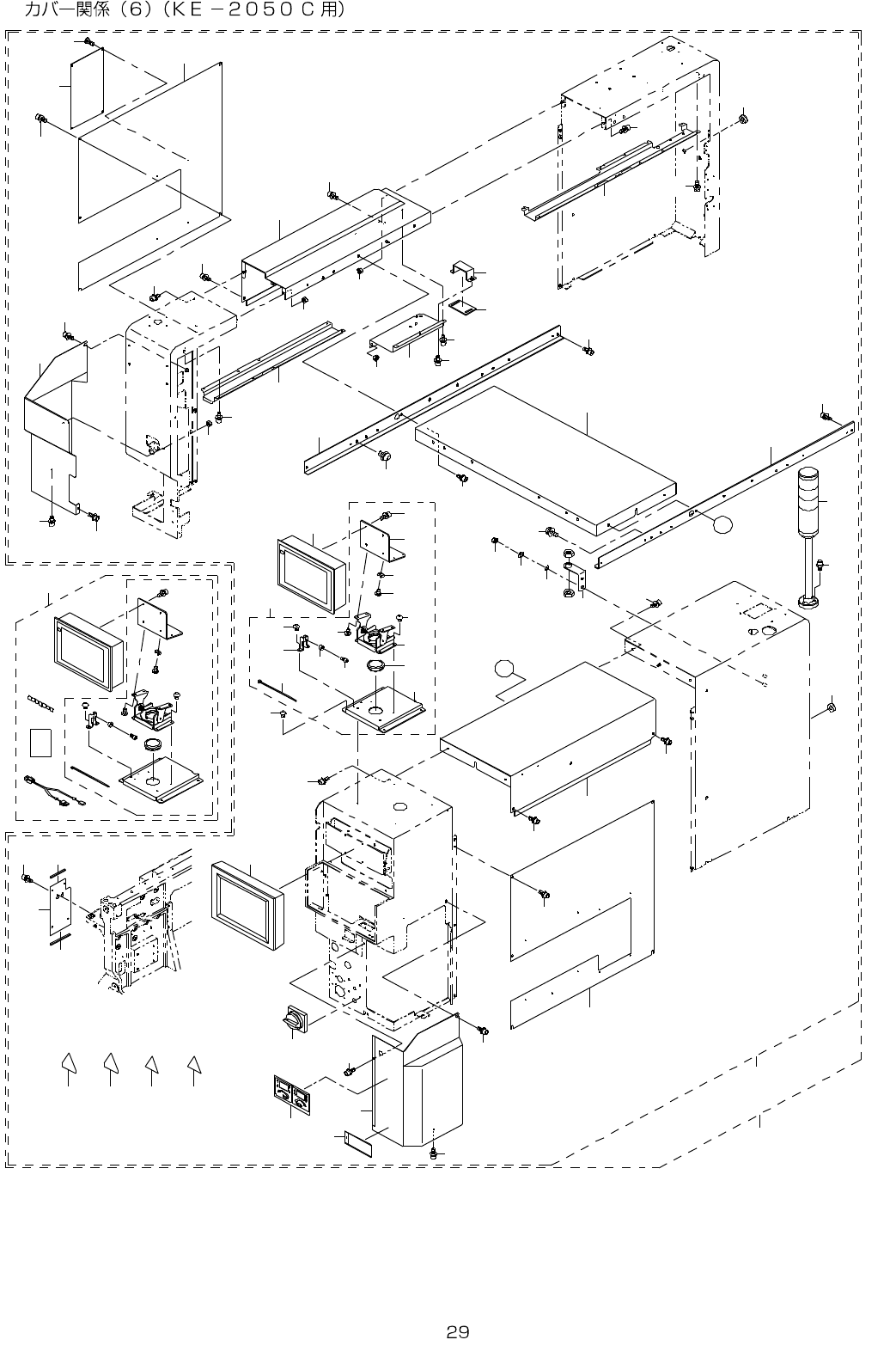 カバー関係（6）（ＫＥ－２０５０Ｃ用）

29