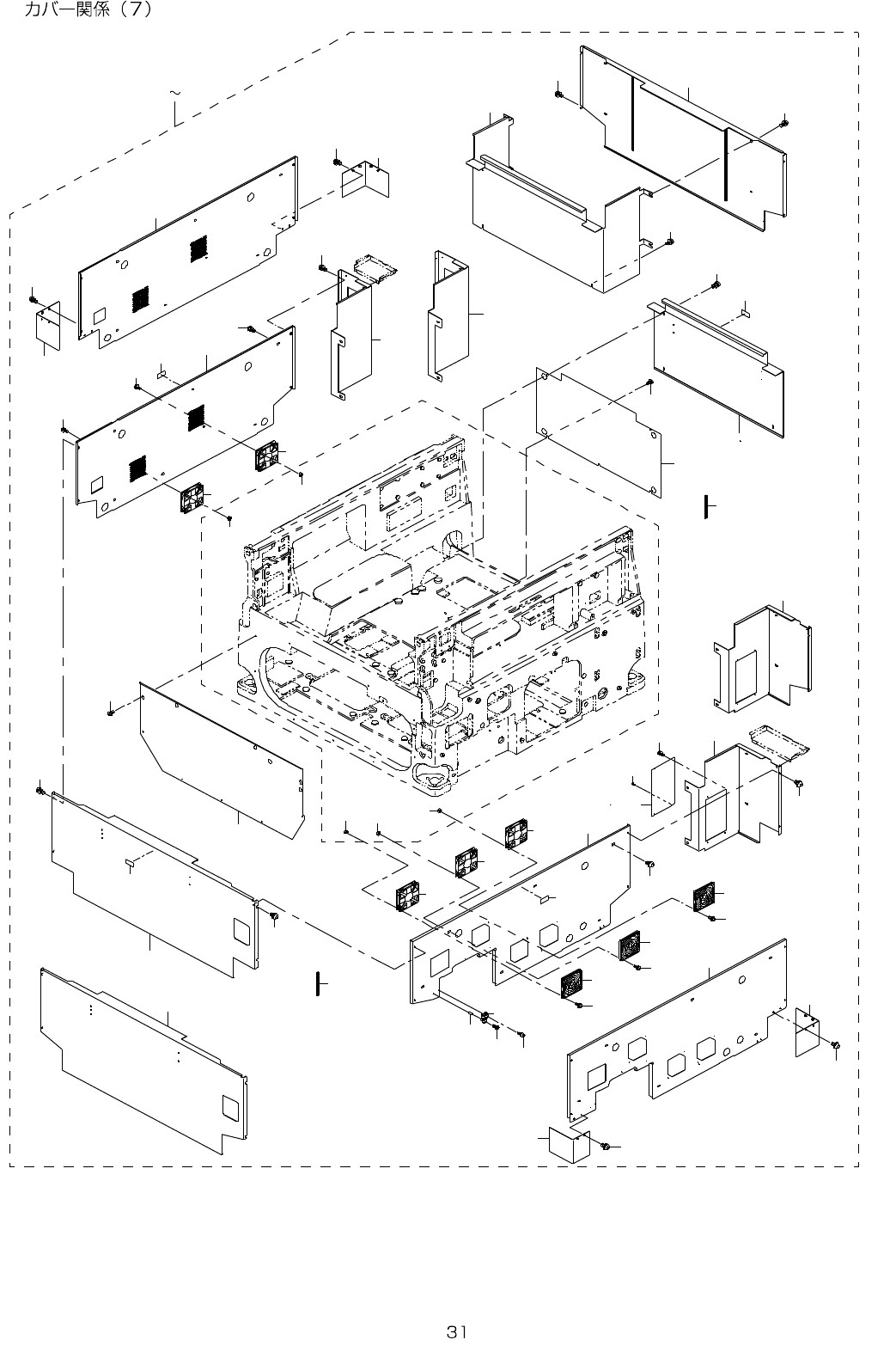 カバー関係（7）

~

31