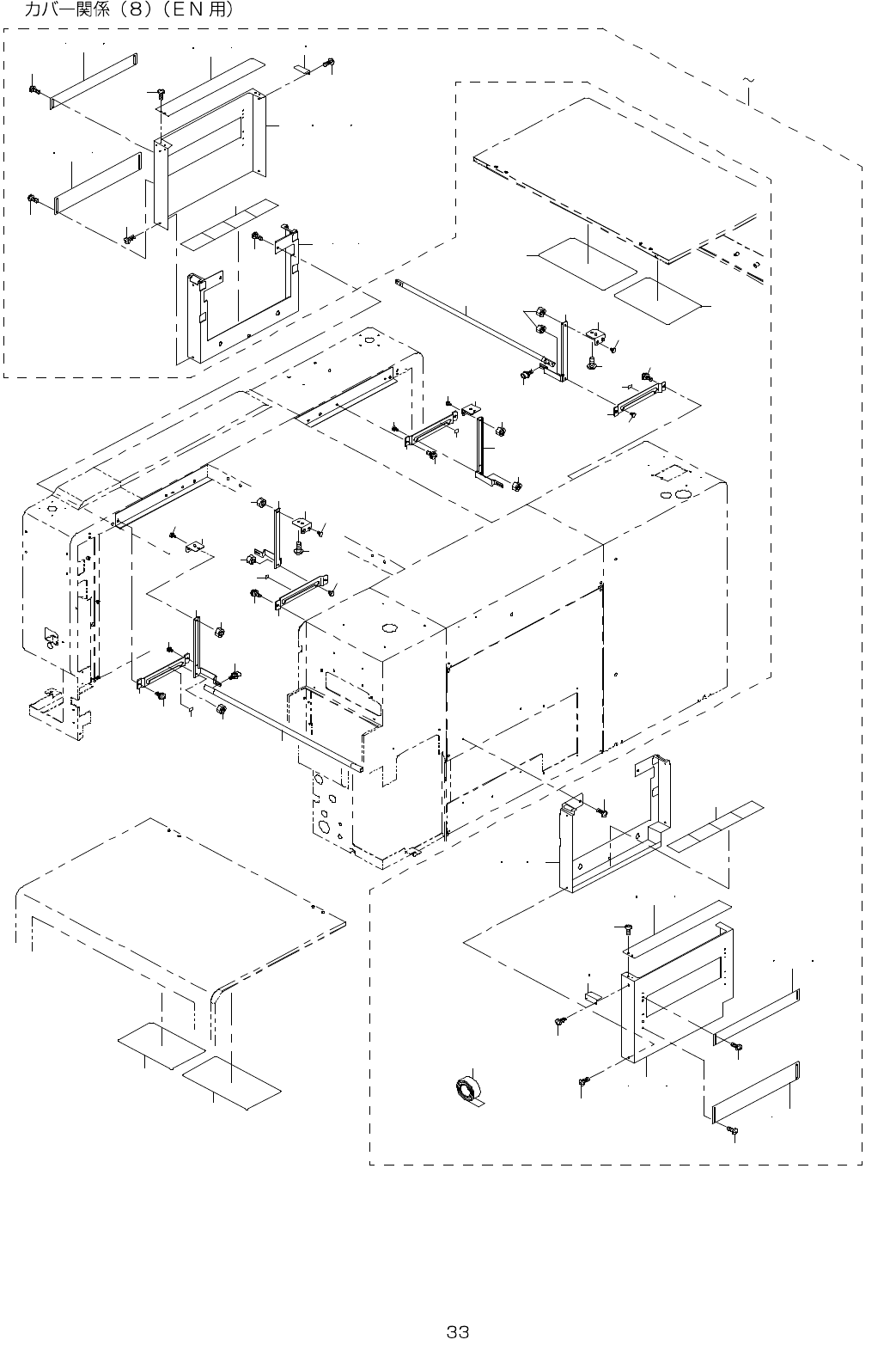 カバー関係（8）（ＥＮ用）

~

33