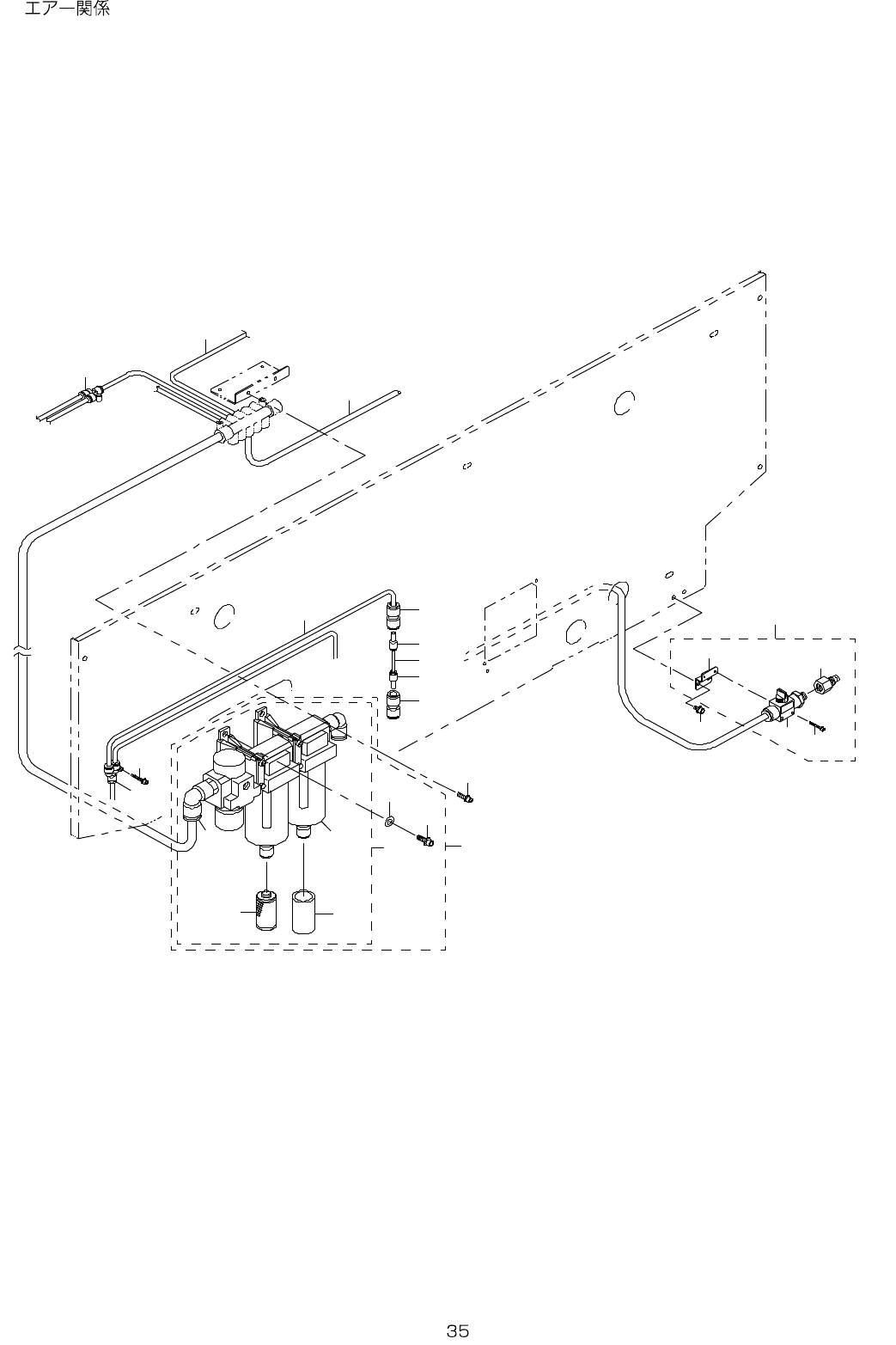 エアー関係

35