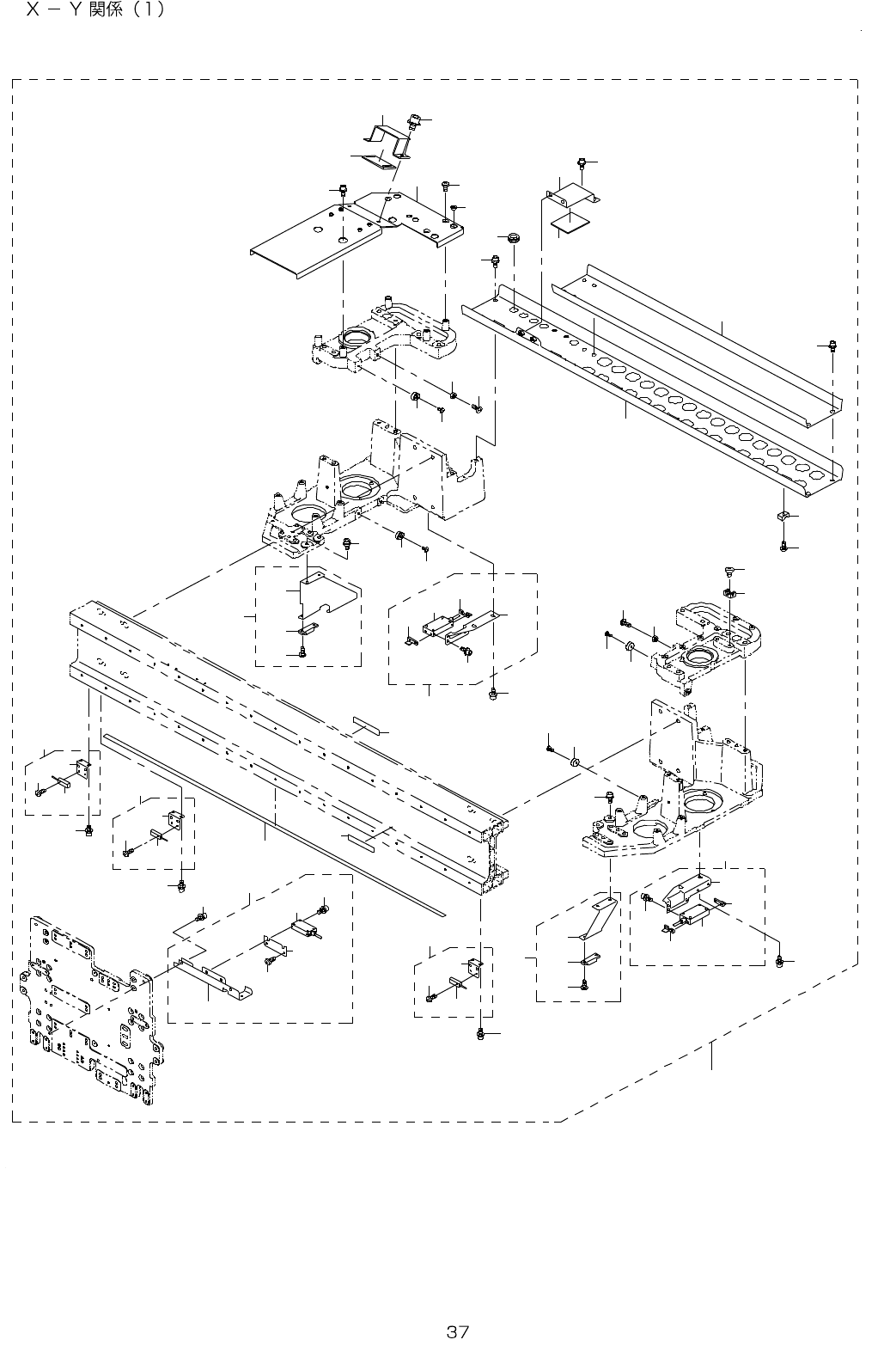 X － Y 関係（1）

37