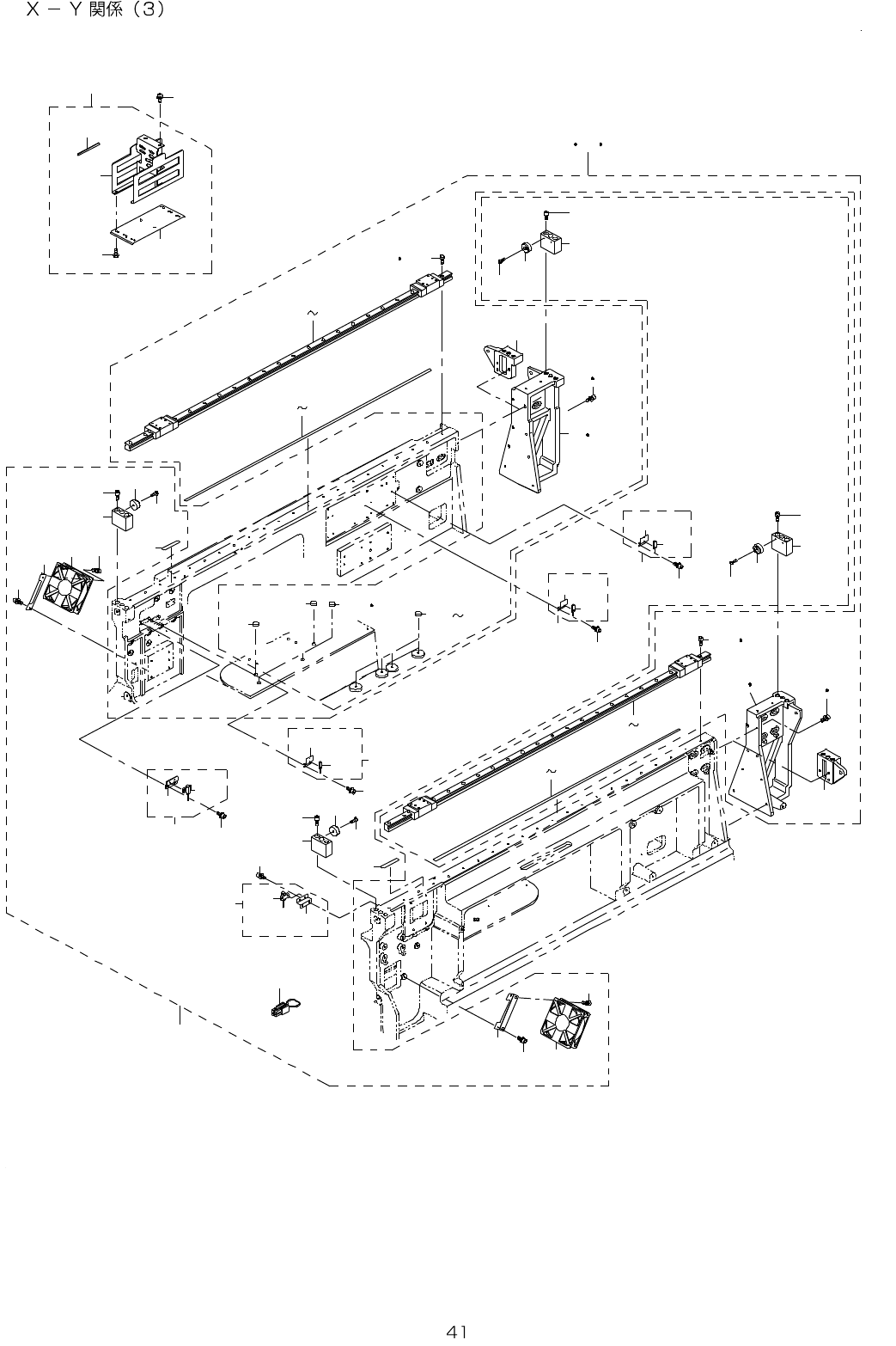 X － Y 関係（3）

41