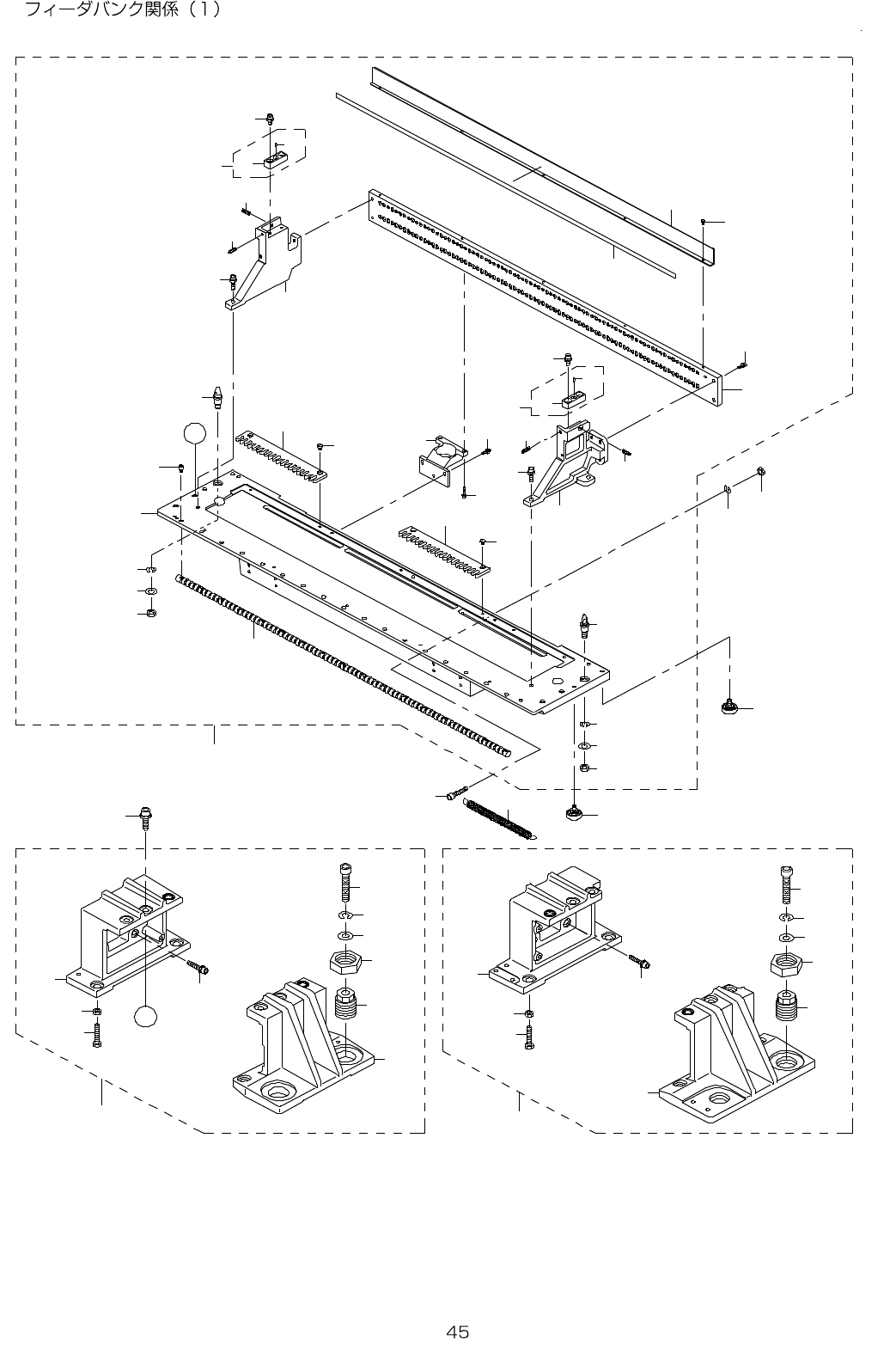 フィーダバンク関係（1）

45