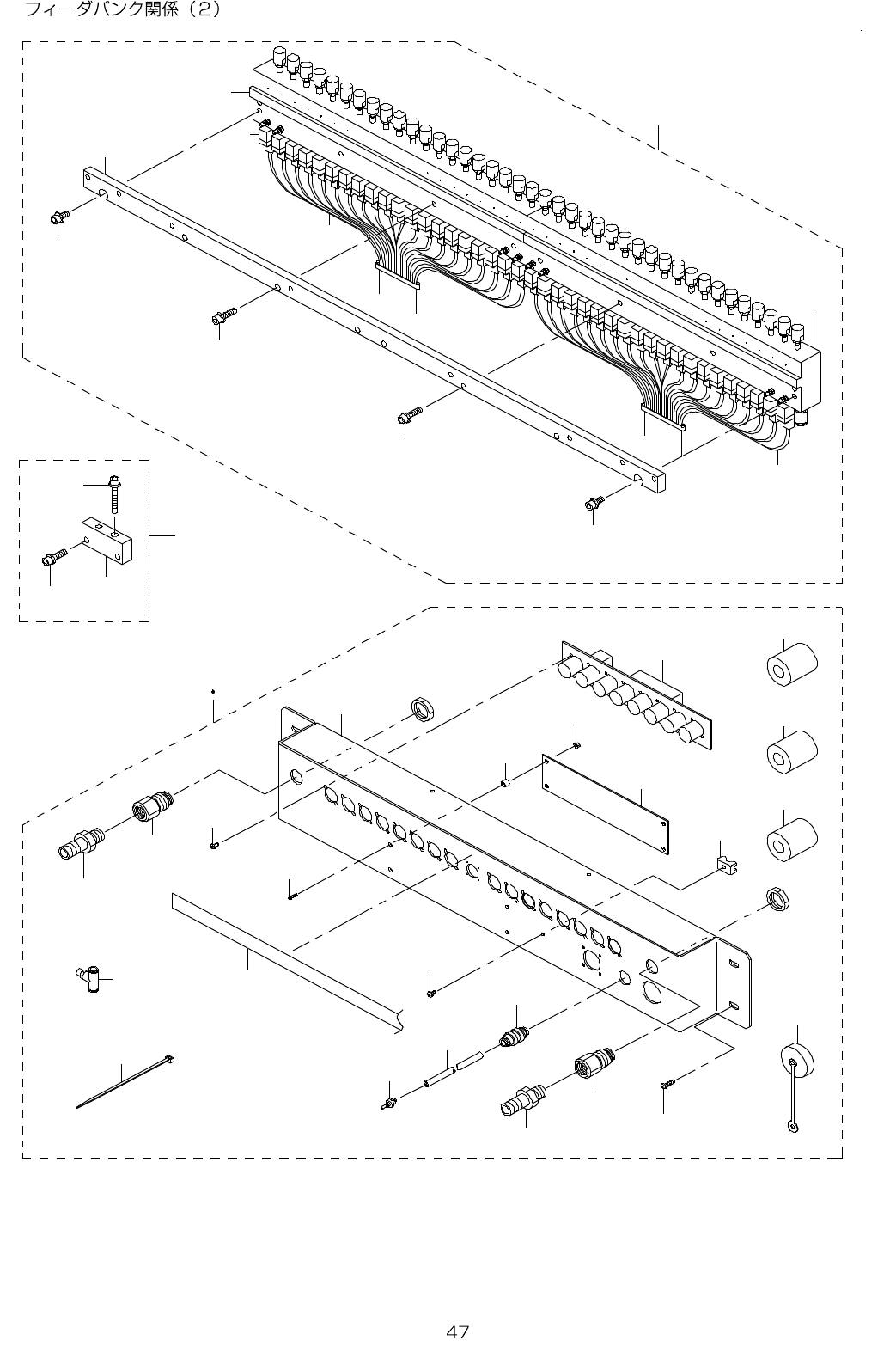 フィーダバンク関係（2）

47