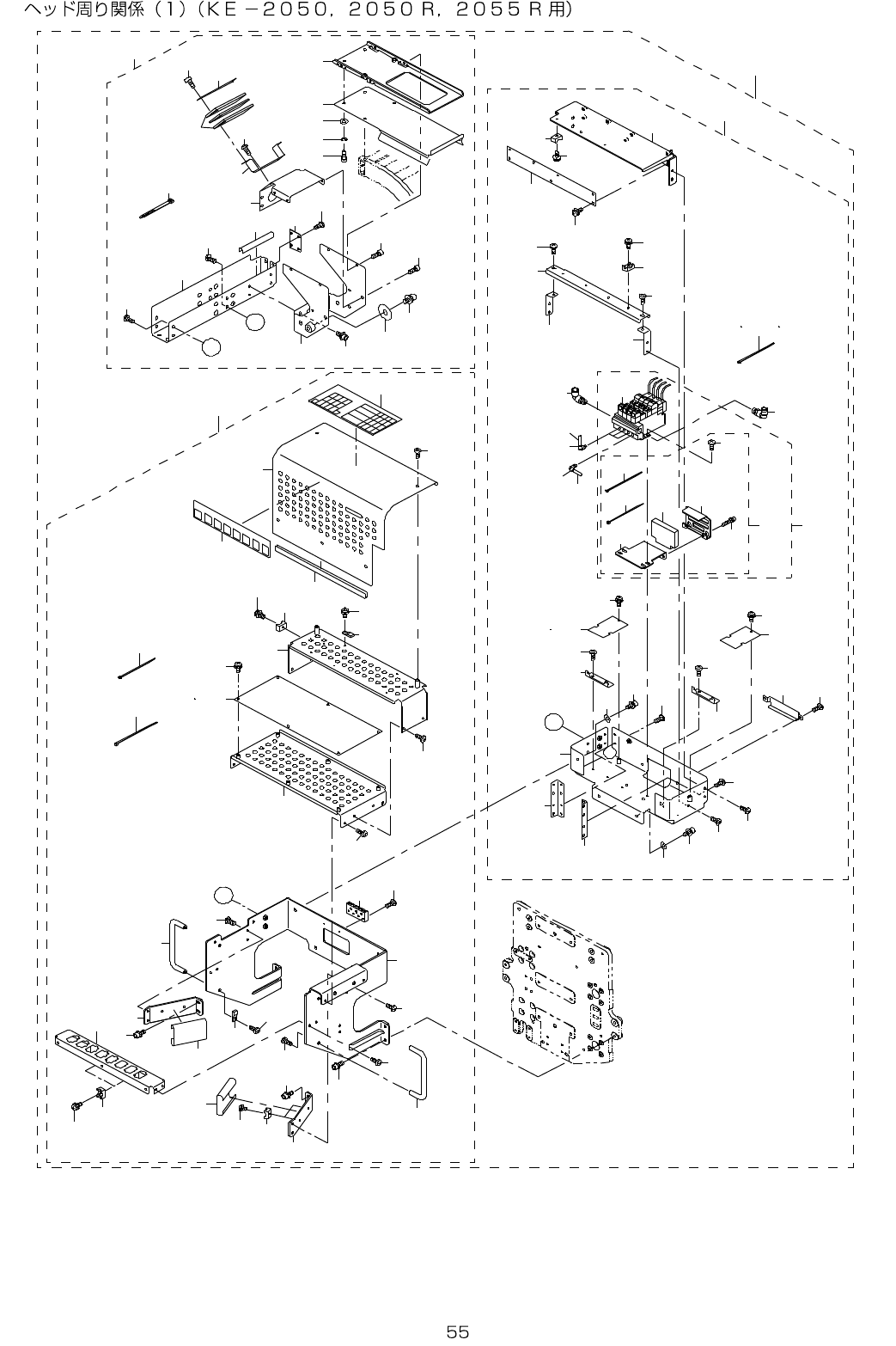 ヘッド周り関係（1）（KE－2050，2050R，2055R用）

55