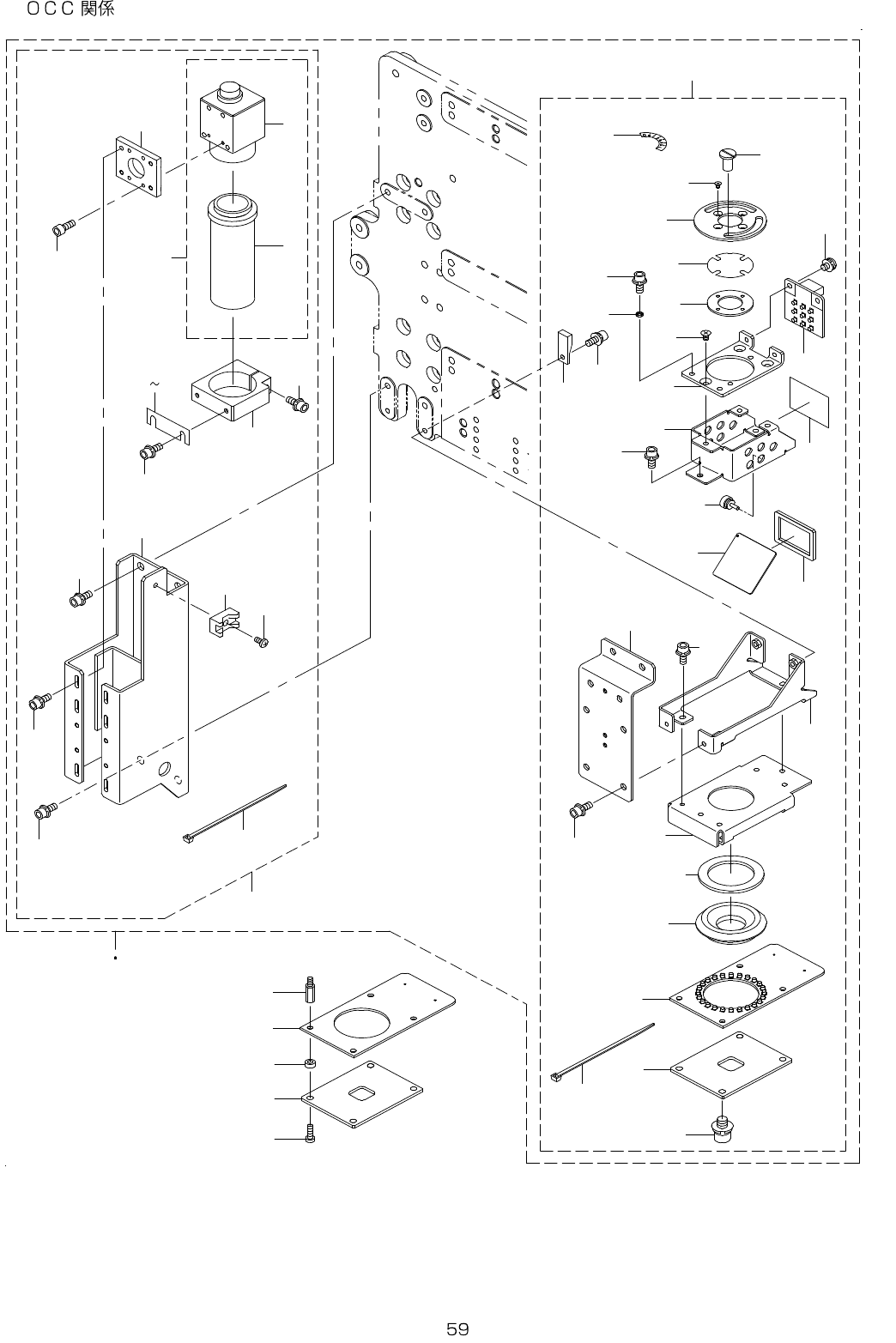 OCC 関係

59